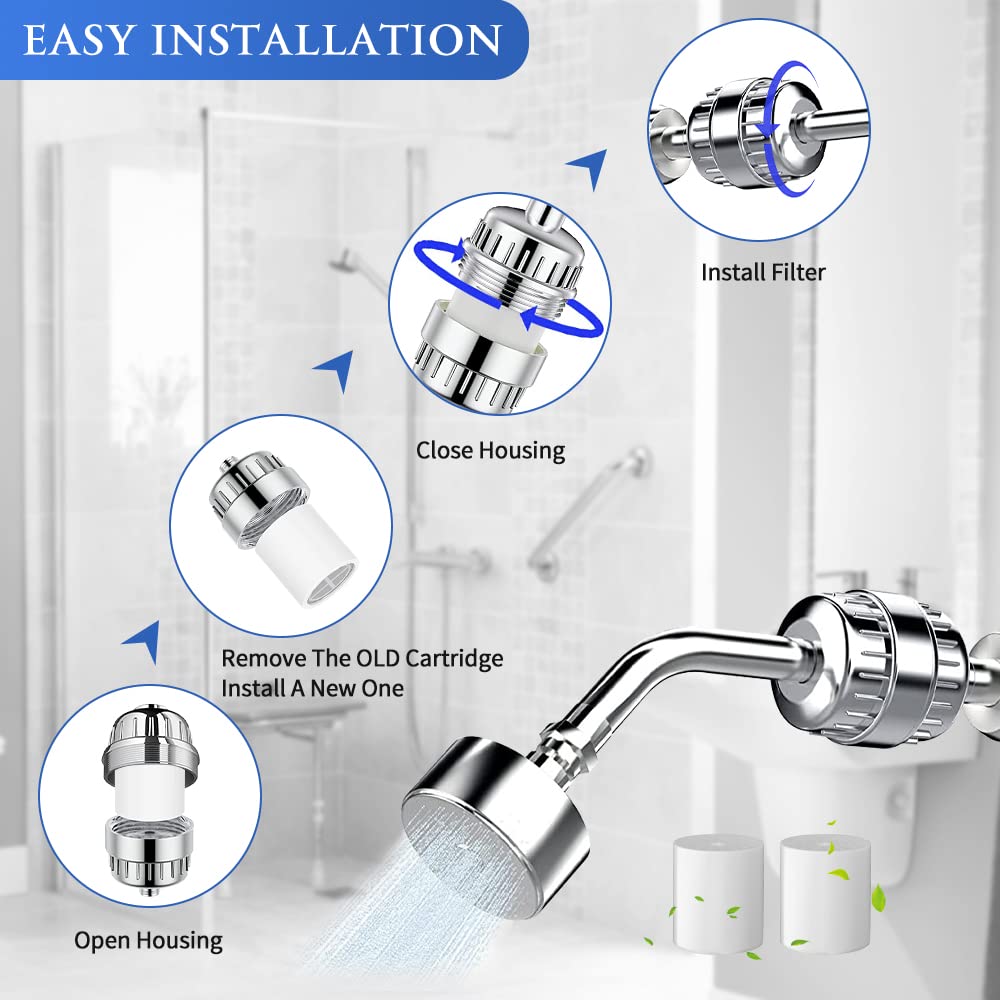 EASY INSTALLATION

Install Filter

Close Housing

Remove The OLD Cartridge
Install A New One

Open Housing