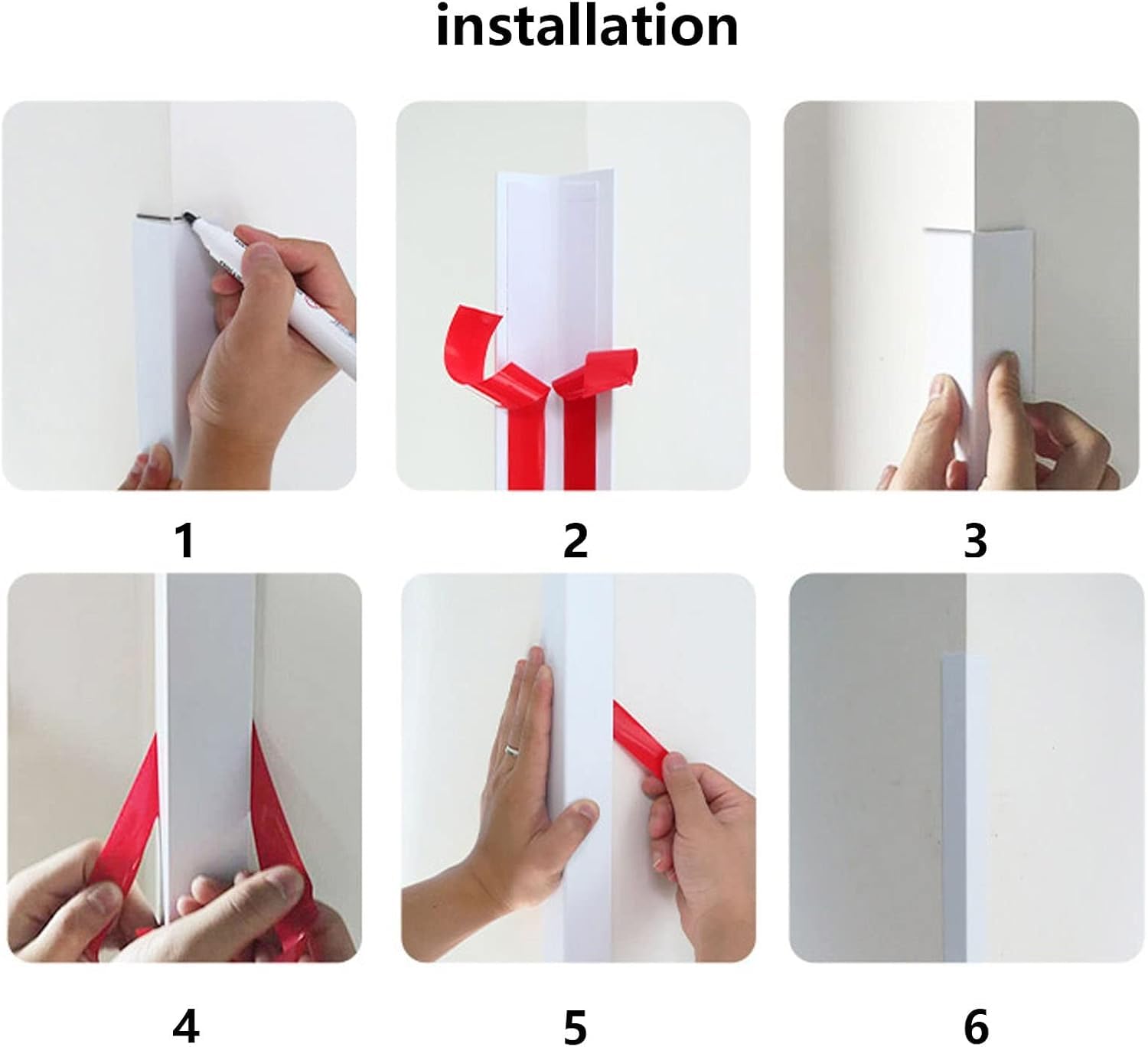 installation

1

2

3

4

5

6