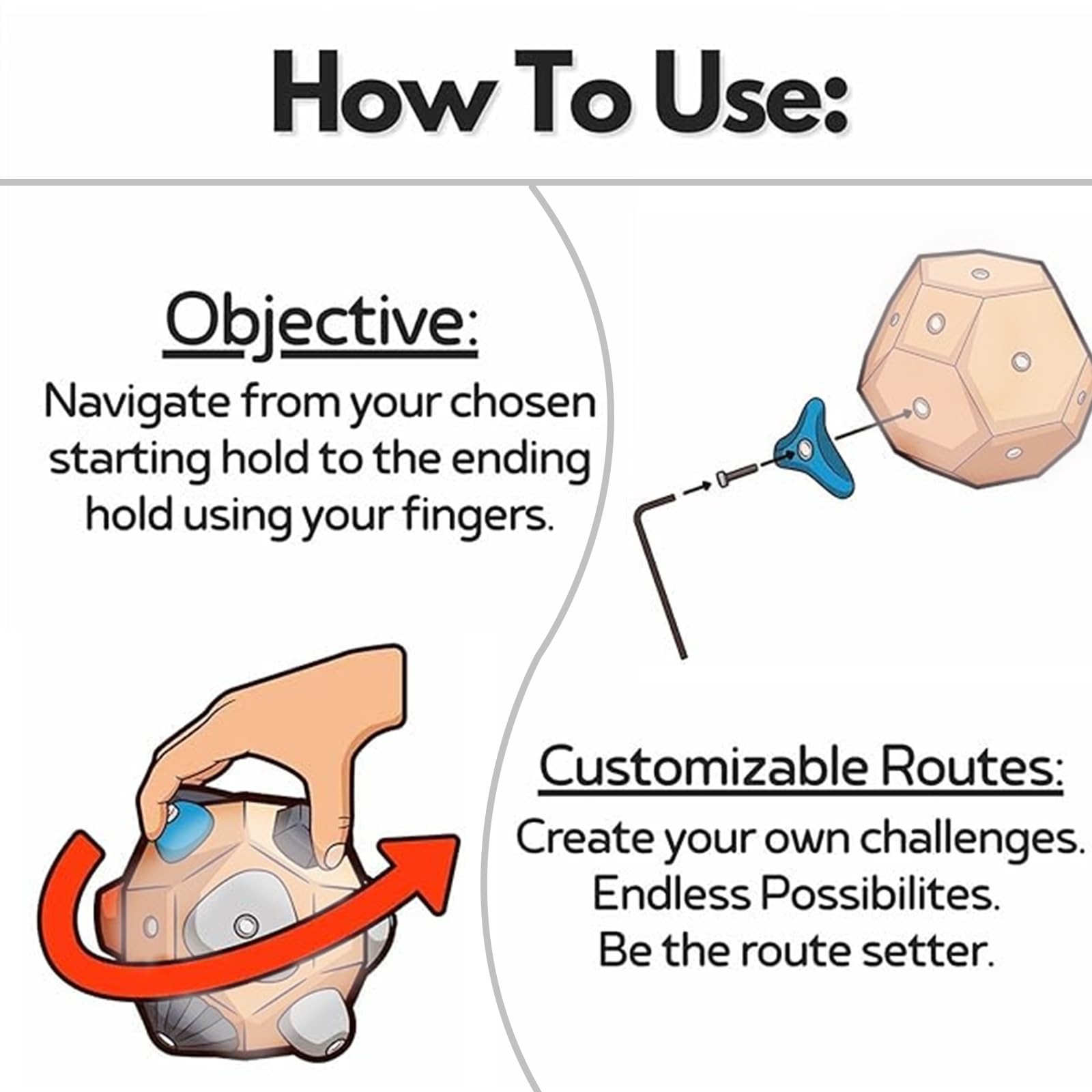 How To Use:

Objective:
Navigate from your chosen starting hold to the ending hold using your fingers.

Customizable Routes:
Create your own challenges.
Endless Possibilites.
Be the route setter.