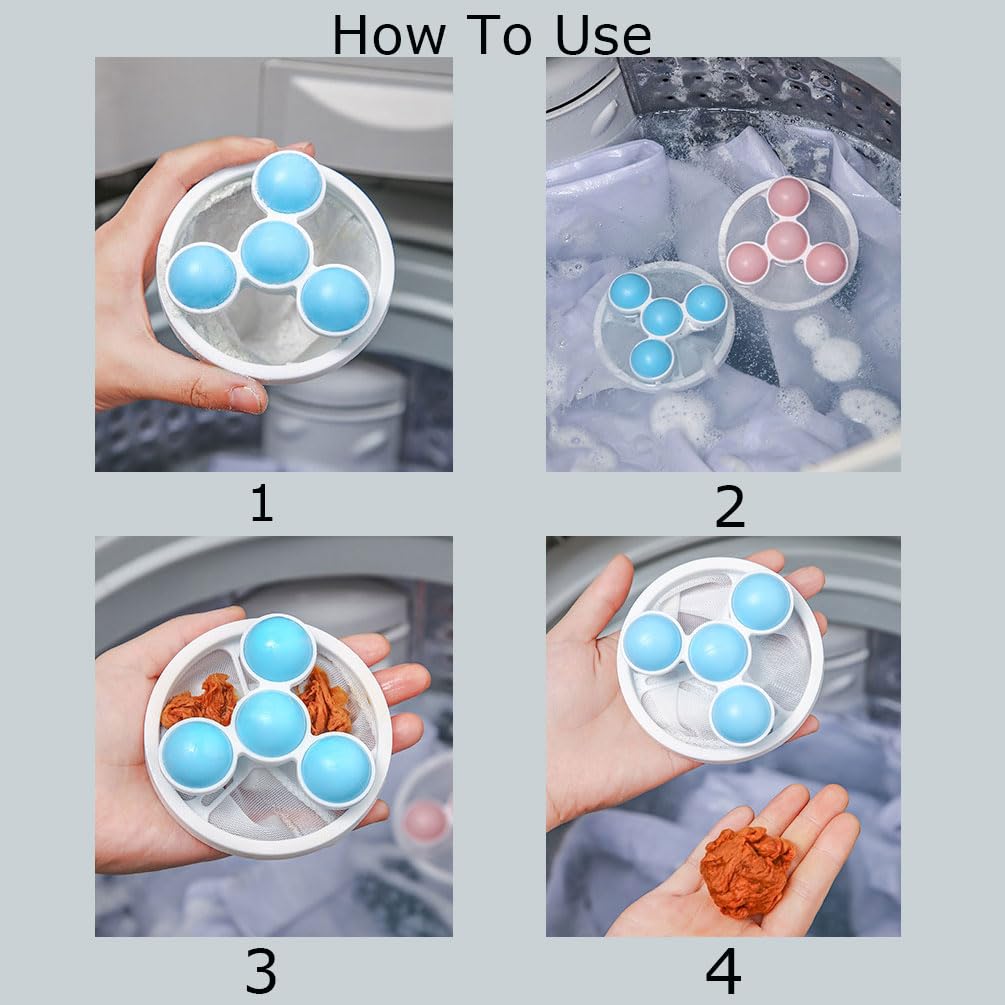 How To Use

1

2

3

4