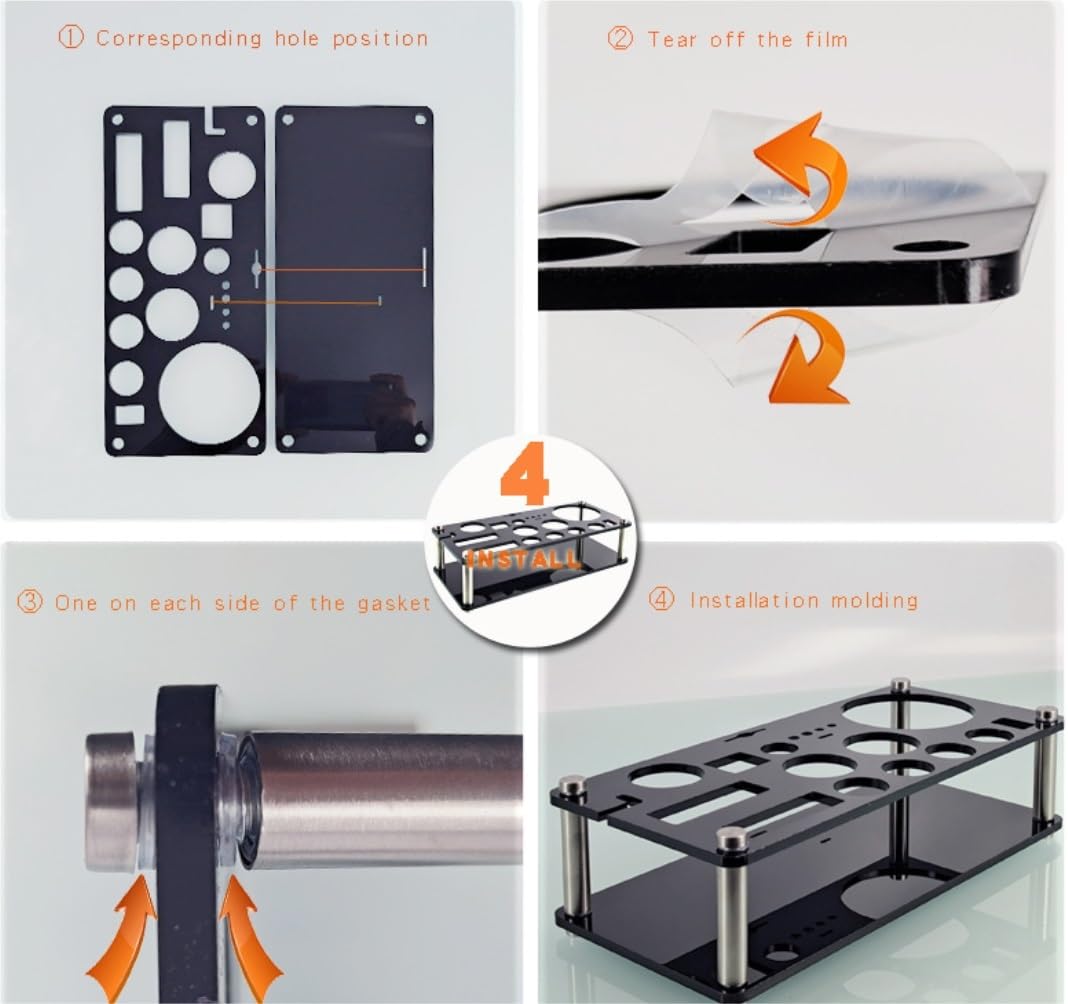 ① Corresponding hole position

② Tear off the film

4
INSTALL

③ One on each side of the gasket

④ Installation molding