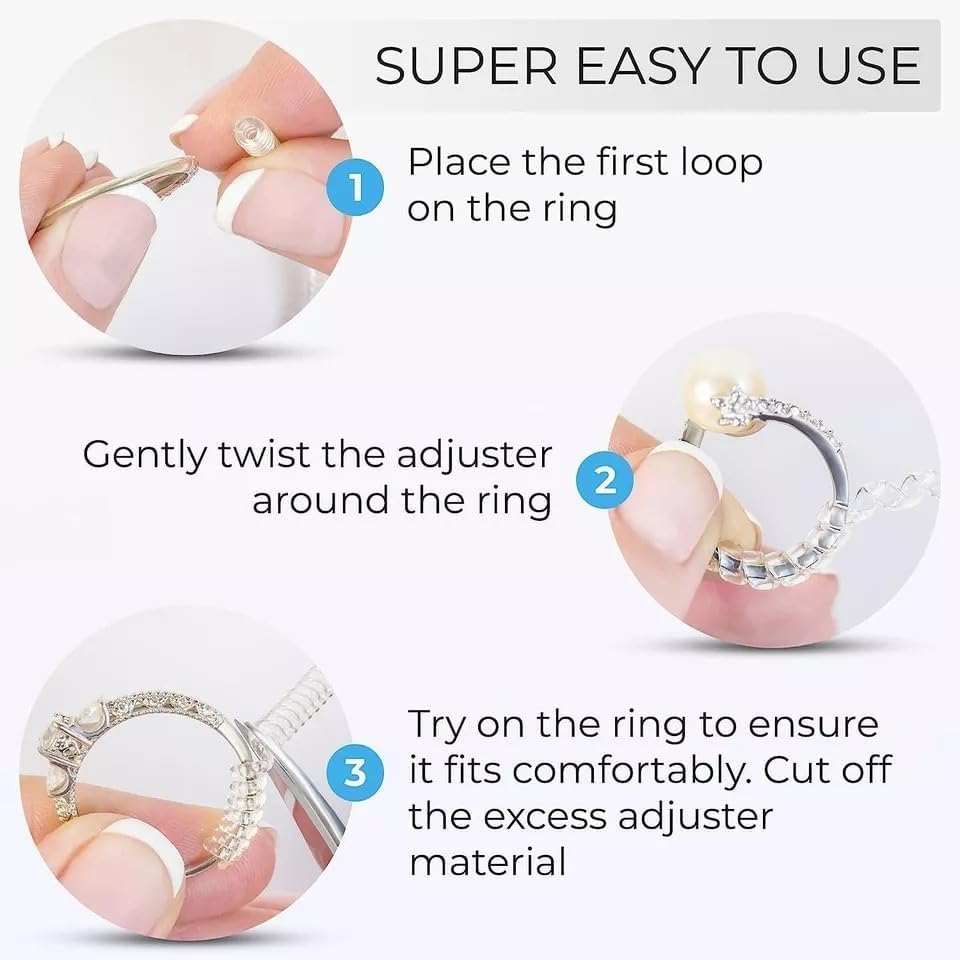 SUPER EASY TO USE

1 Place the first loop on the ring

Gently twist the adjuster around the ring 2

3 Try on the ring to ensure it fits comfortably. Cut off the excess adjuster material