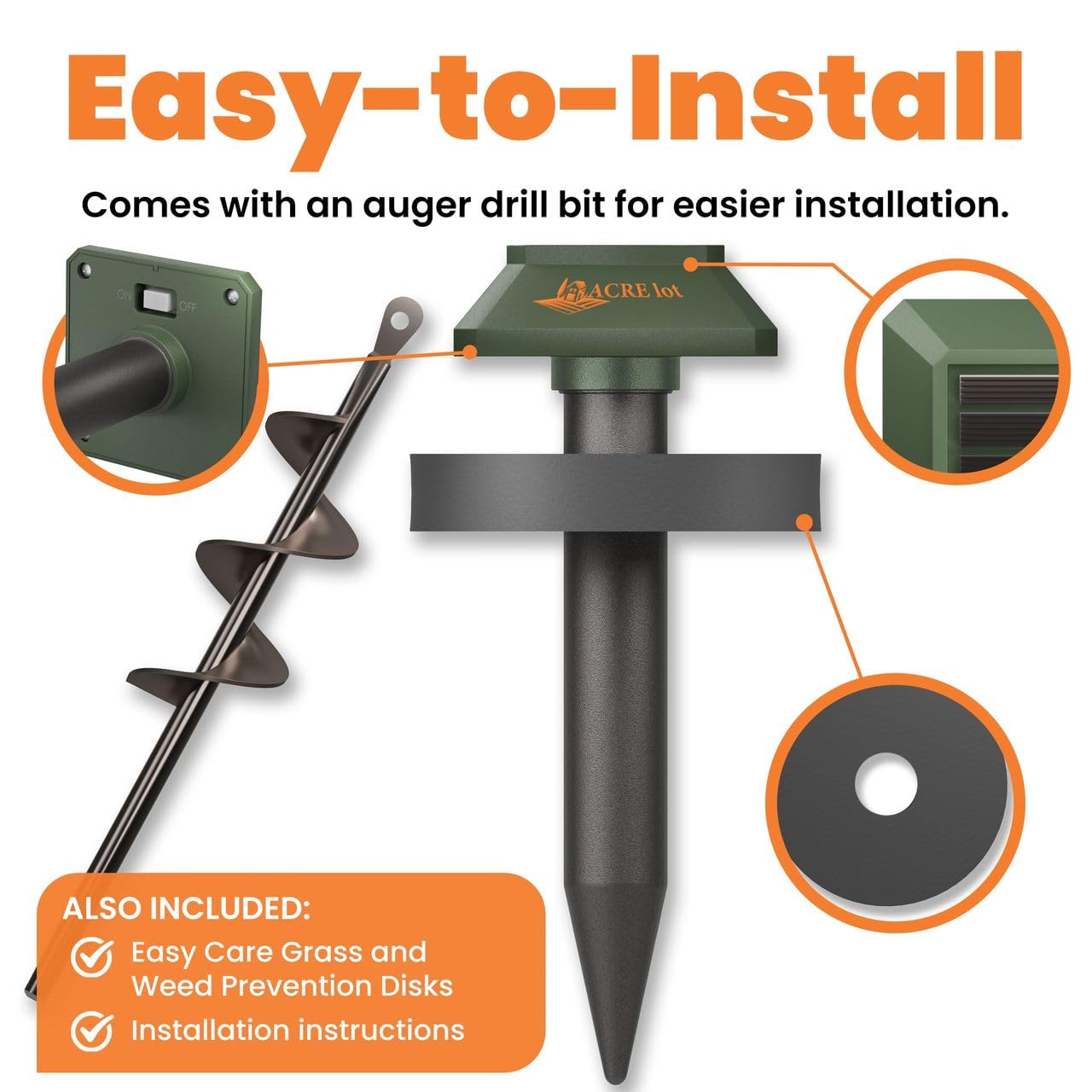 Easy-to-Install

Comes with an auger drill bit for easier installation.

ON OFF

ACRE lot

ALSO INCLUDED:

Easy Care Grass and Weed Prevention Disks

Installation instructions