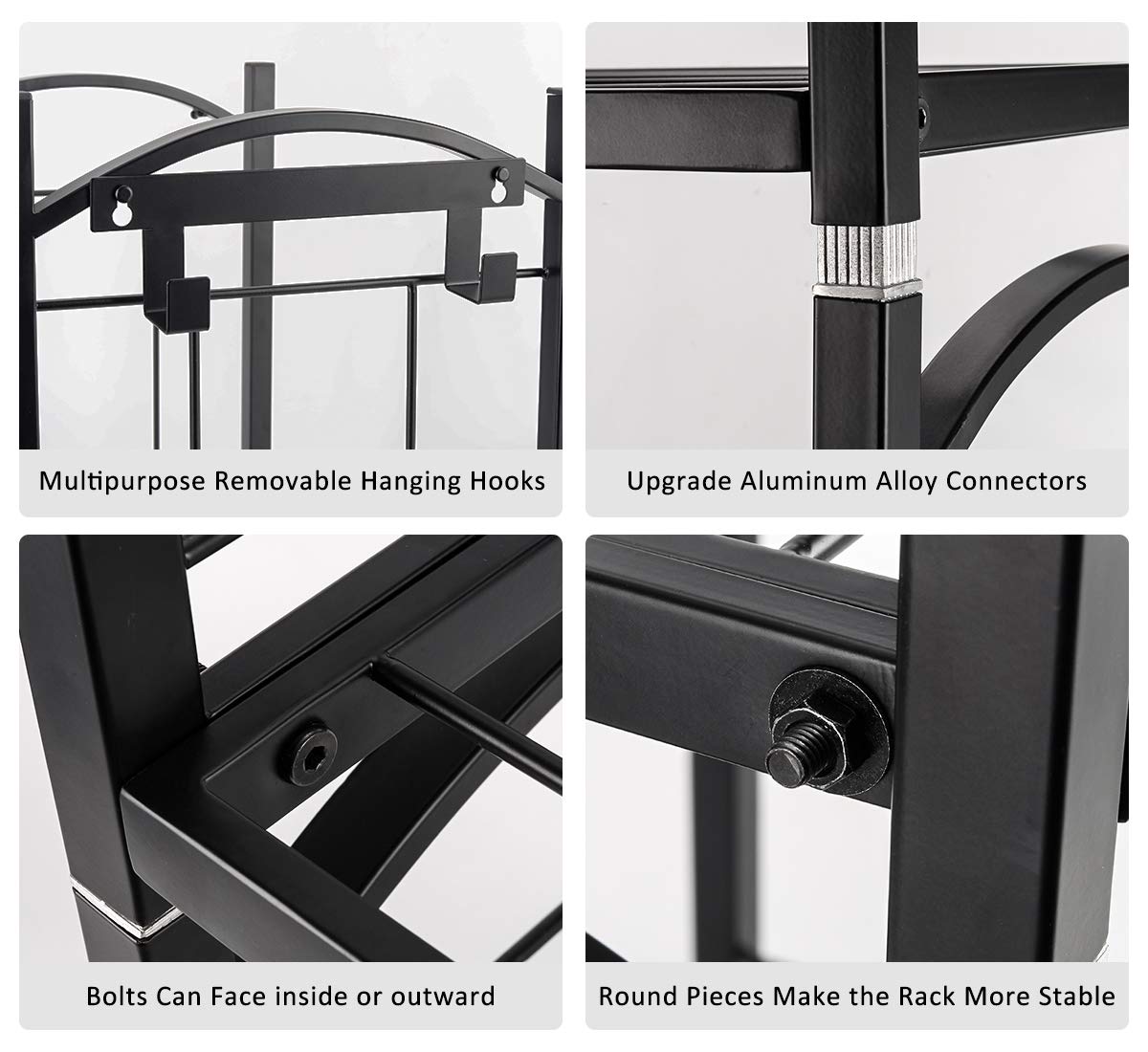 Multipurpose Removable Hanging Hooks

Upgrade Aluminum Alloy Connectors

Bolts Can Face inside or outward

Round Pieces Make the Rack More Stable