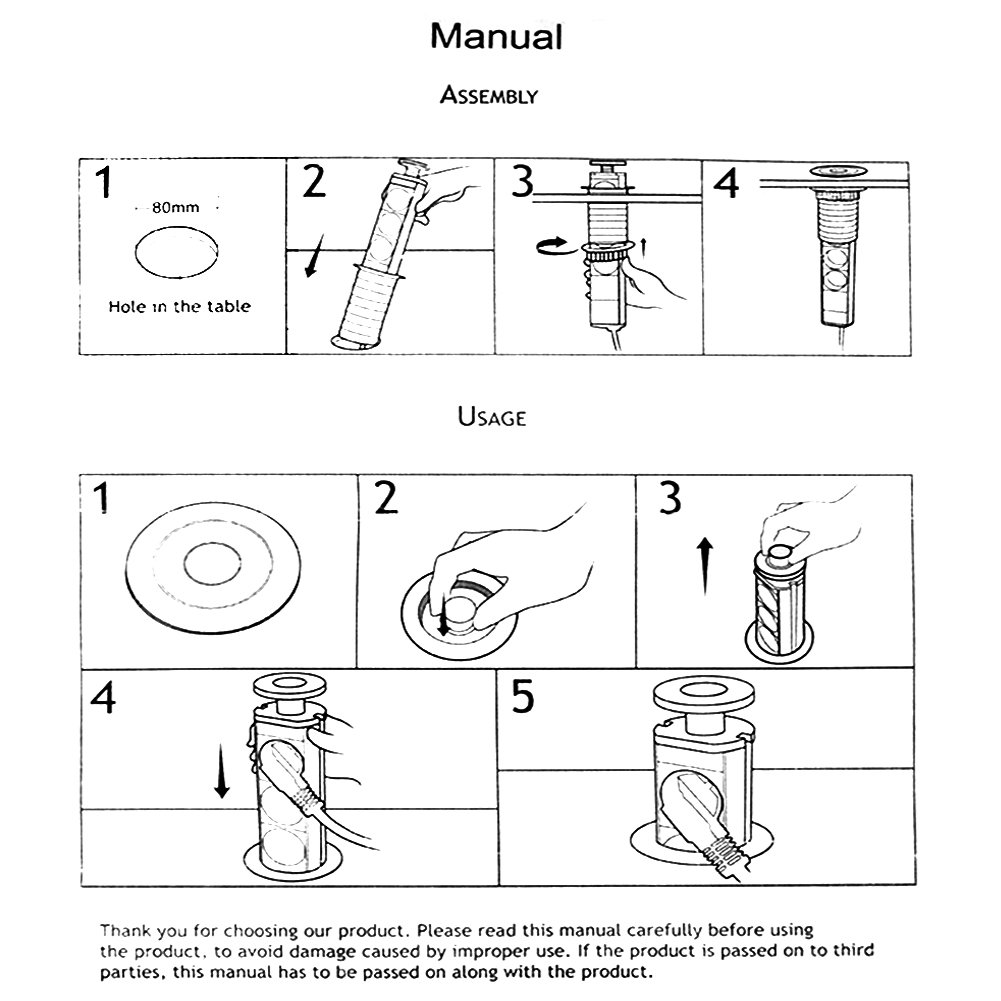 Manual

ASSEMBLY

1
80mm
Hole in the table

2

3

4

USAGE

1

2

3

4

5

Thank you for choosing our product. Please read this manual carefully before using the product, to avoid damage caused by improper use. If the product is passed on to third parties, this manual has to be passed on along with the product.