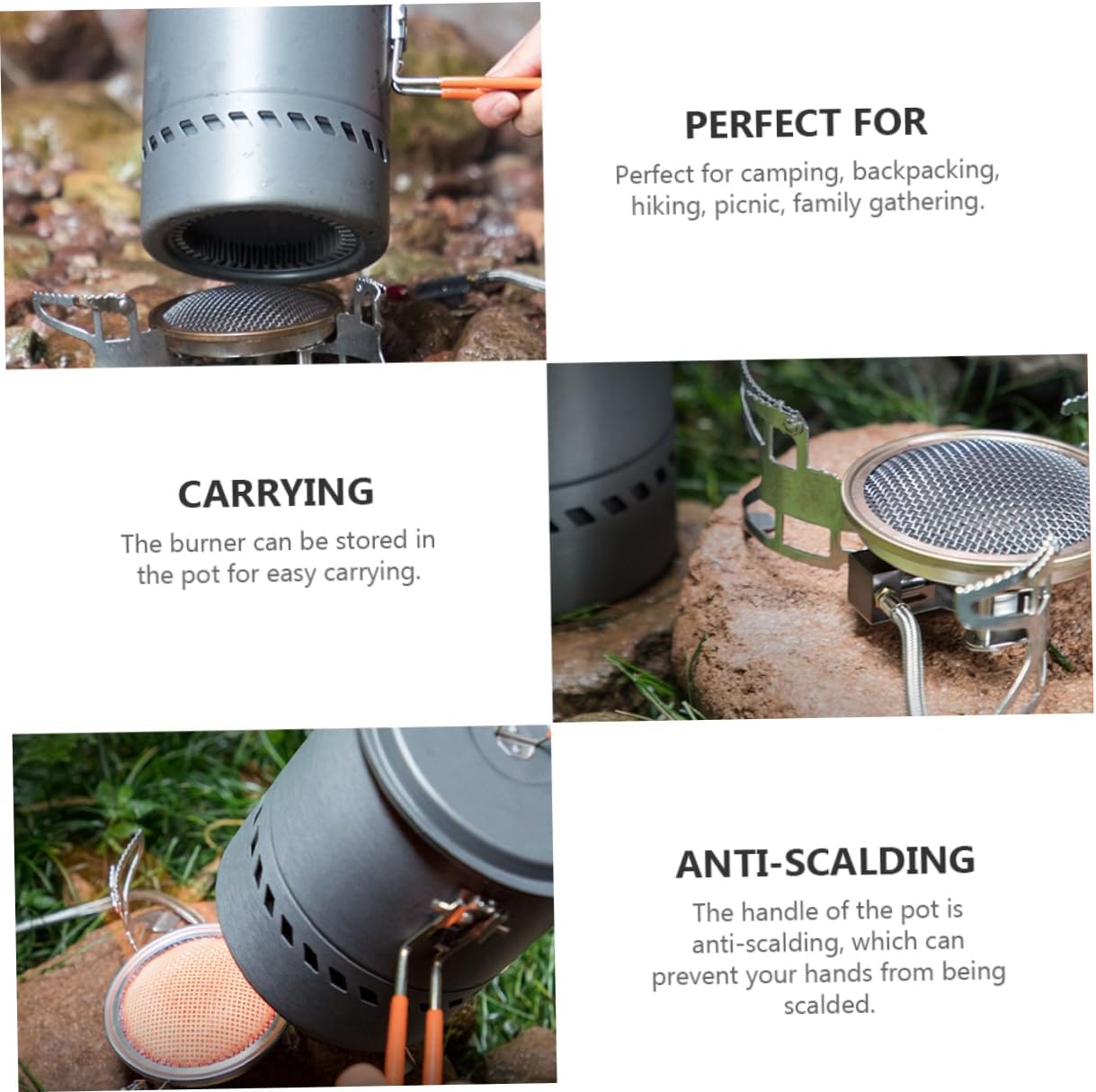 PERFECT FOR

Perfect for camping, backpacking, hiking, picnic, family gathering.

CARRYING

The burner can be stored in the pot for easy carrying.

ANTI-SCALDING

The handle of the pot is anti-scalding, which can prevent your hands from being scalded.