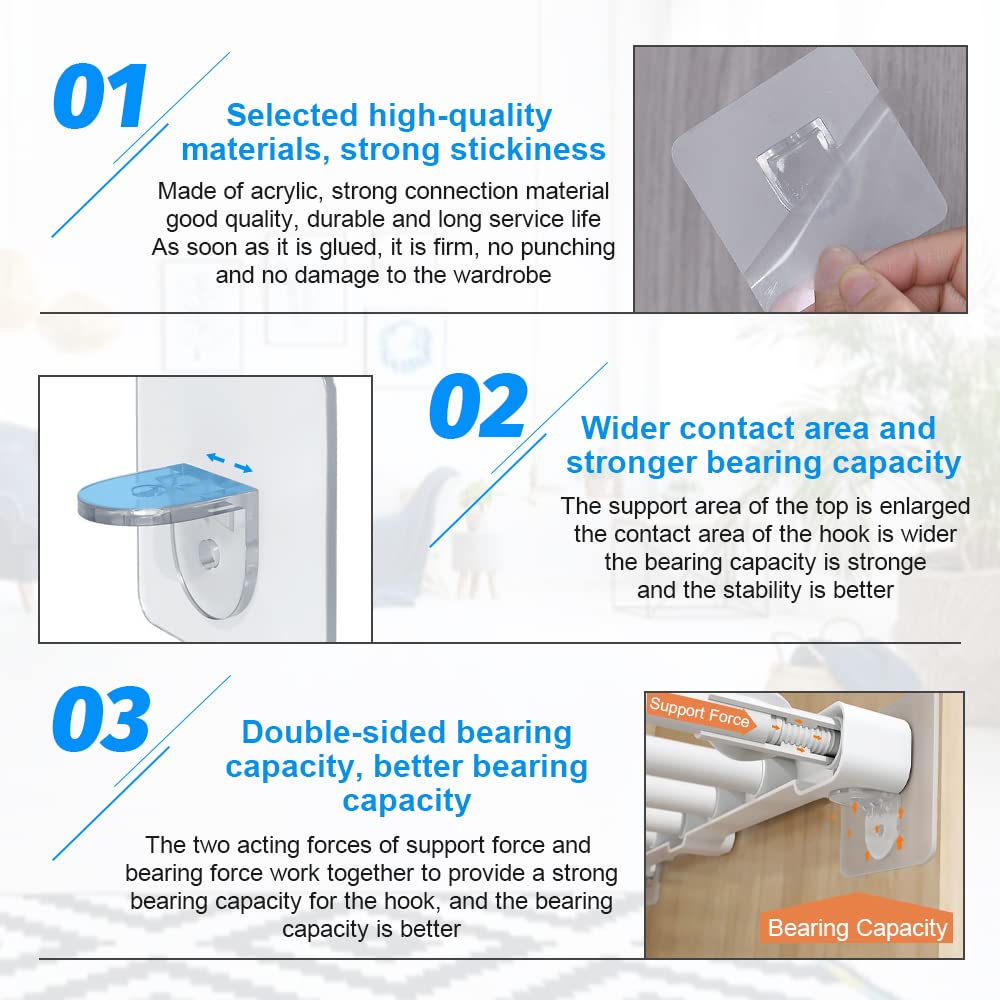 01

Selected high-quality materials, strong stickiness

Made of acrylic, strong connection material good quality, durable and long service life As soon as it is glued, it is firm, no punching and no damage to the wardrobe

02

Wider contact area and stronger bearing capacity

The support area of the top is enlarged the contact area of the hook is wider the bearing capacity is stronge and the stability is better

03

Double-sided bearing capacity, better bearing capacity

The two acting forces of support force and bearing force work together to provide a strong bearing capacity for the hook, and the bearing capacity is better

Support Force

Bearing Capacity