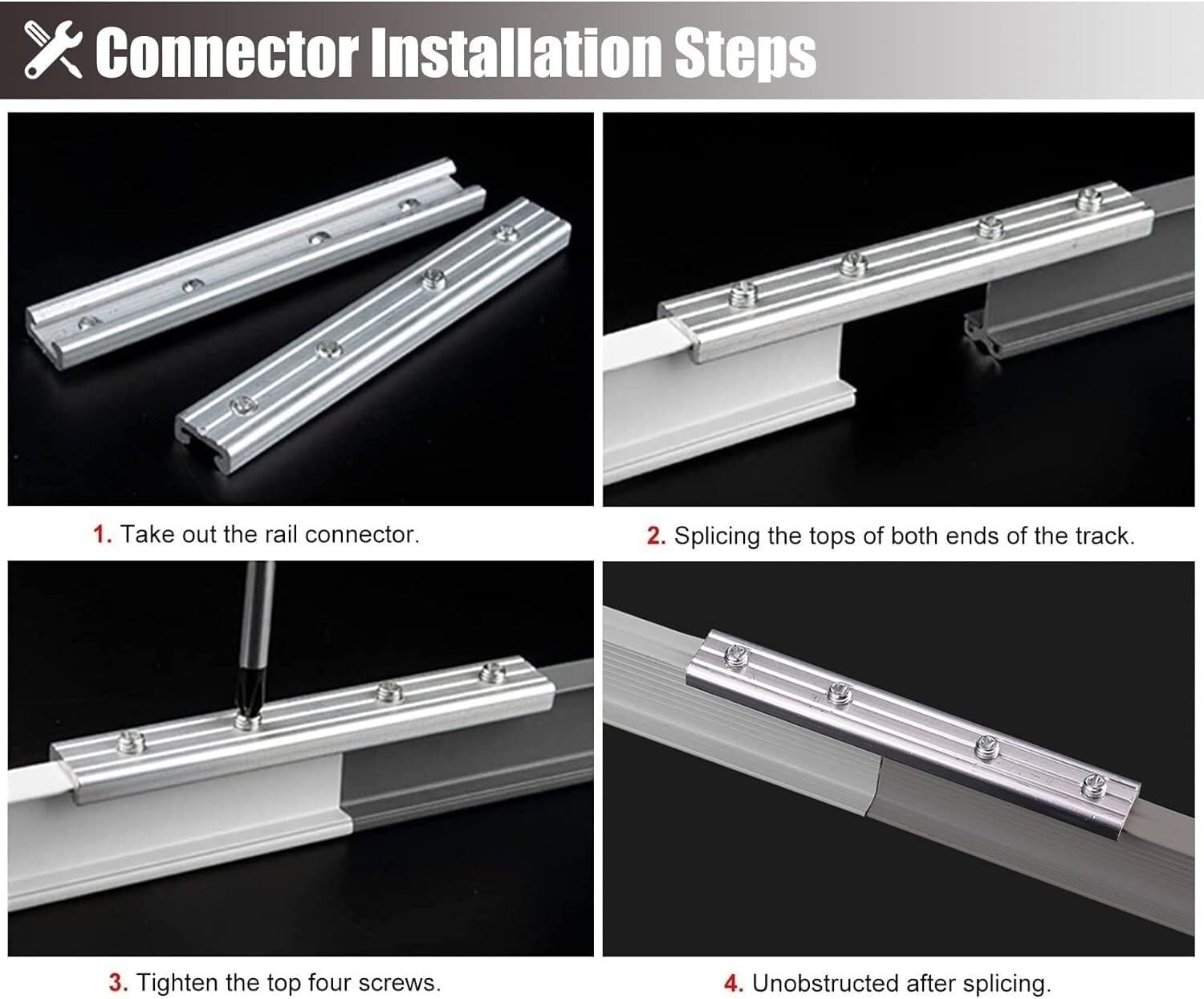 Connector Installation Steps

1. Take out the rail connector.

2. Splicing the tops of both ends of the track.

3. Tighten the top four screws.

4. Unobstructed after splicing.