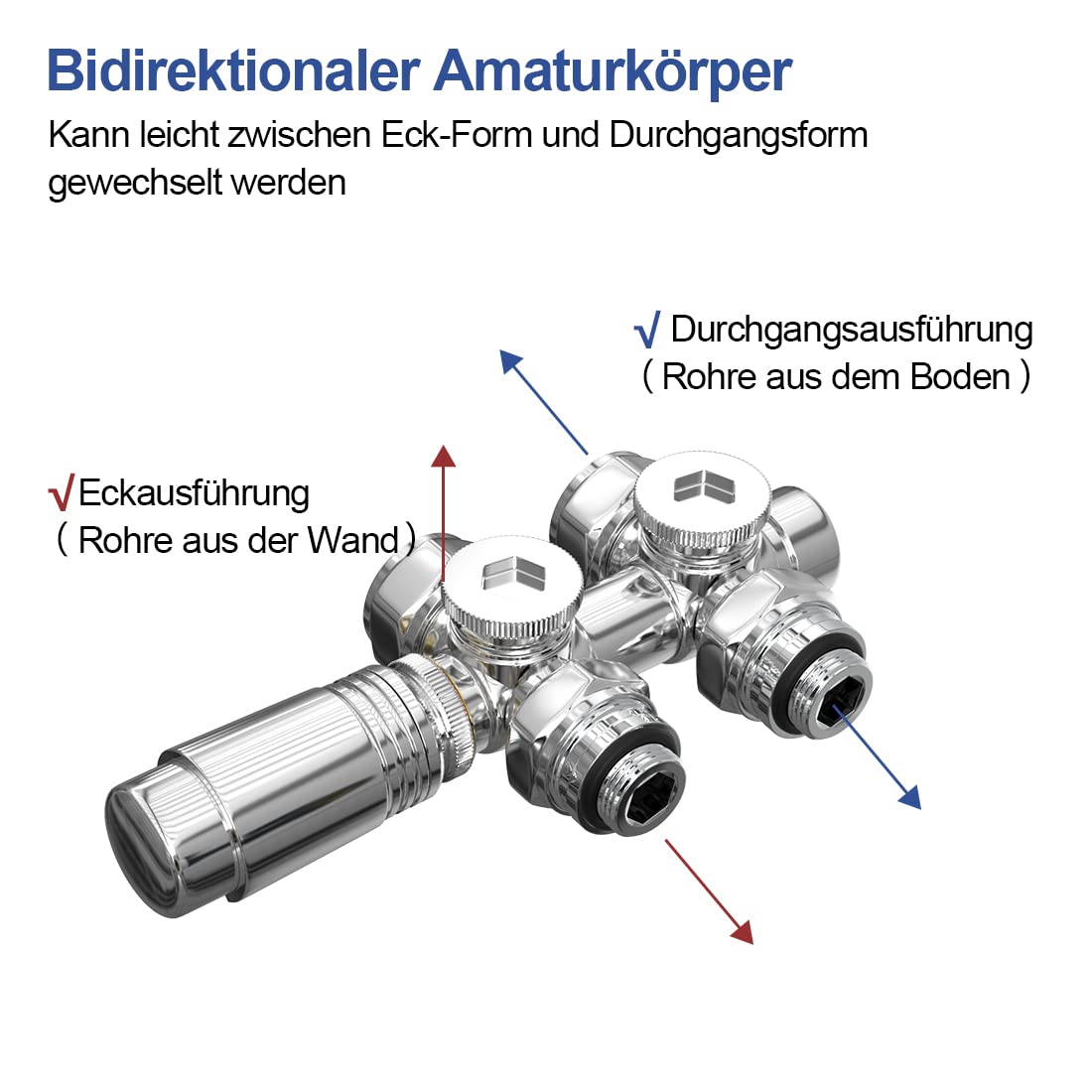 Bidirektionaler Amaturkörper

Kann leicht zwischen Eck-Form und Durchgangsform gewechselt werden

√ Durchgangsausführung
( Rohre aus dem Boden )

√Eckausführung
( Rohre aus der Wand )