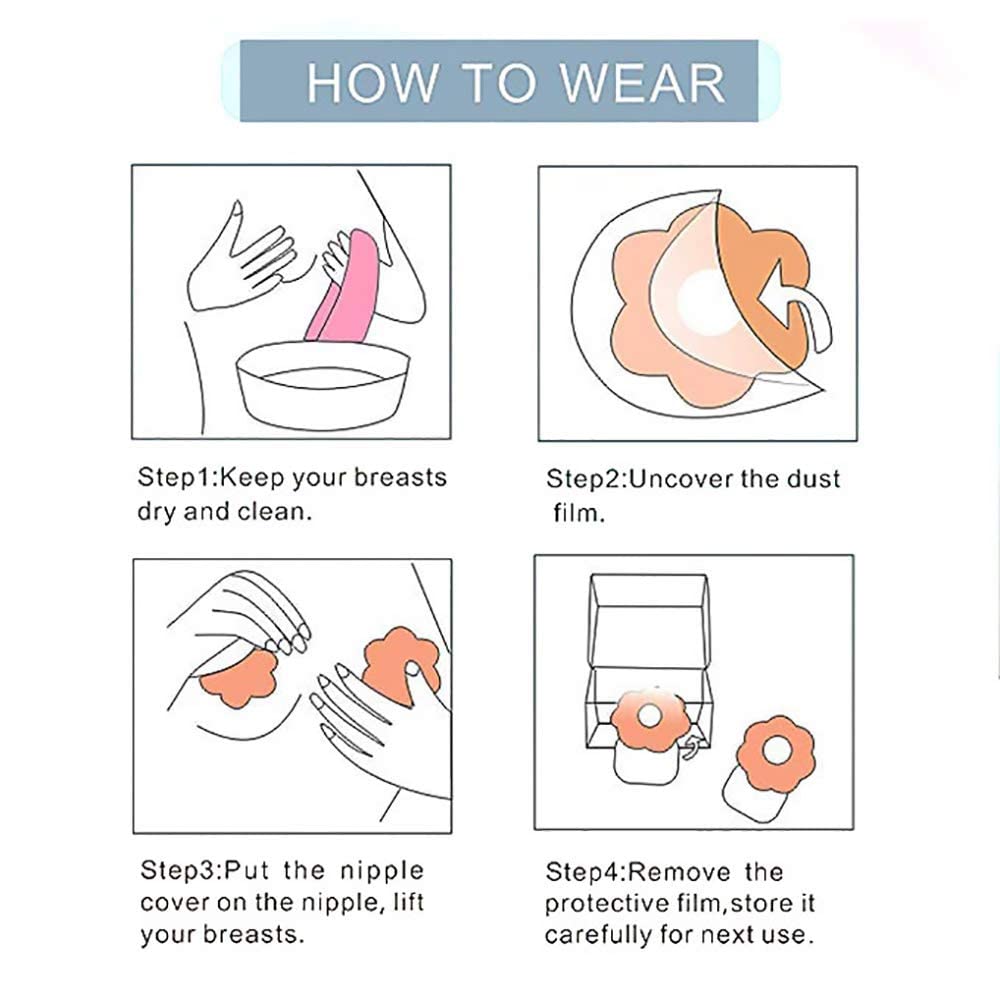 HOW TO WEAR

Step1:Keep your breasts dry and clean.

Step2:Uncover the dust film.

Step3:Put the nipple cover on the nipple, lift your breasts.

Step4:Remove the protective film,store it carefully for next use.