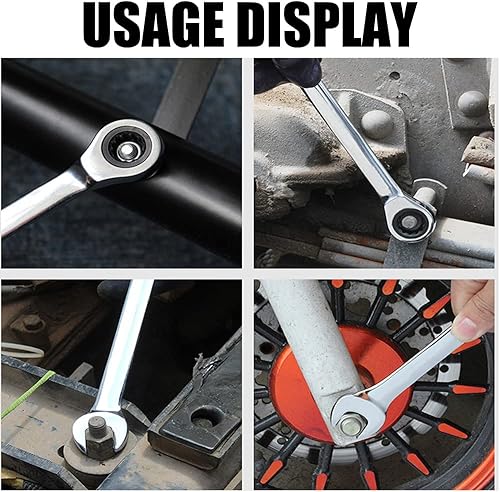 USAGE DISPLAY