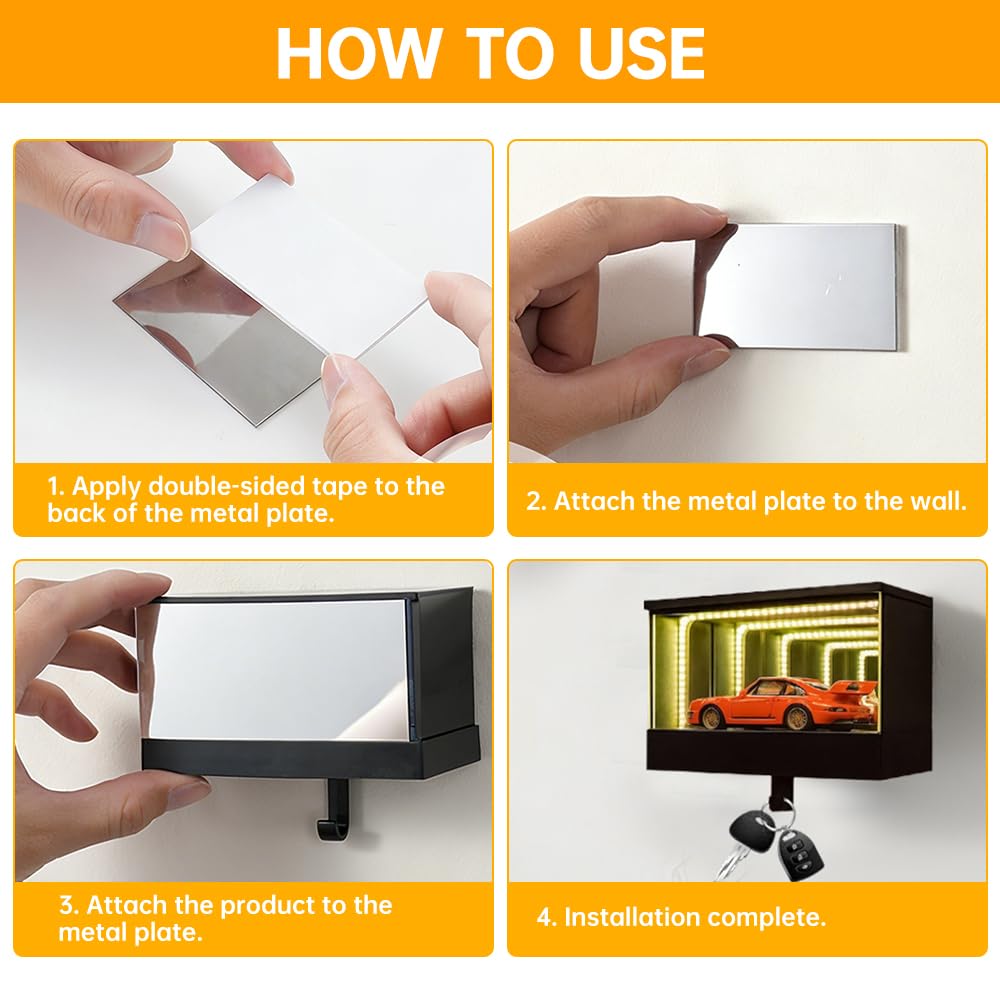 HOW TO USE

1. Apply double-sided tape to the back of the metal plate.

2. Attach the metal plate to the wall.

3. Attach the product to the metal plate.

4. Installation complete.