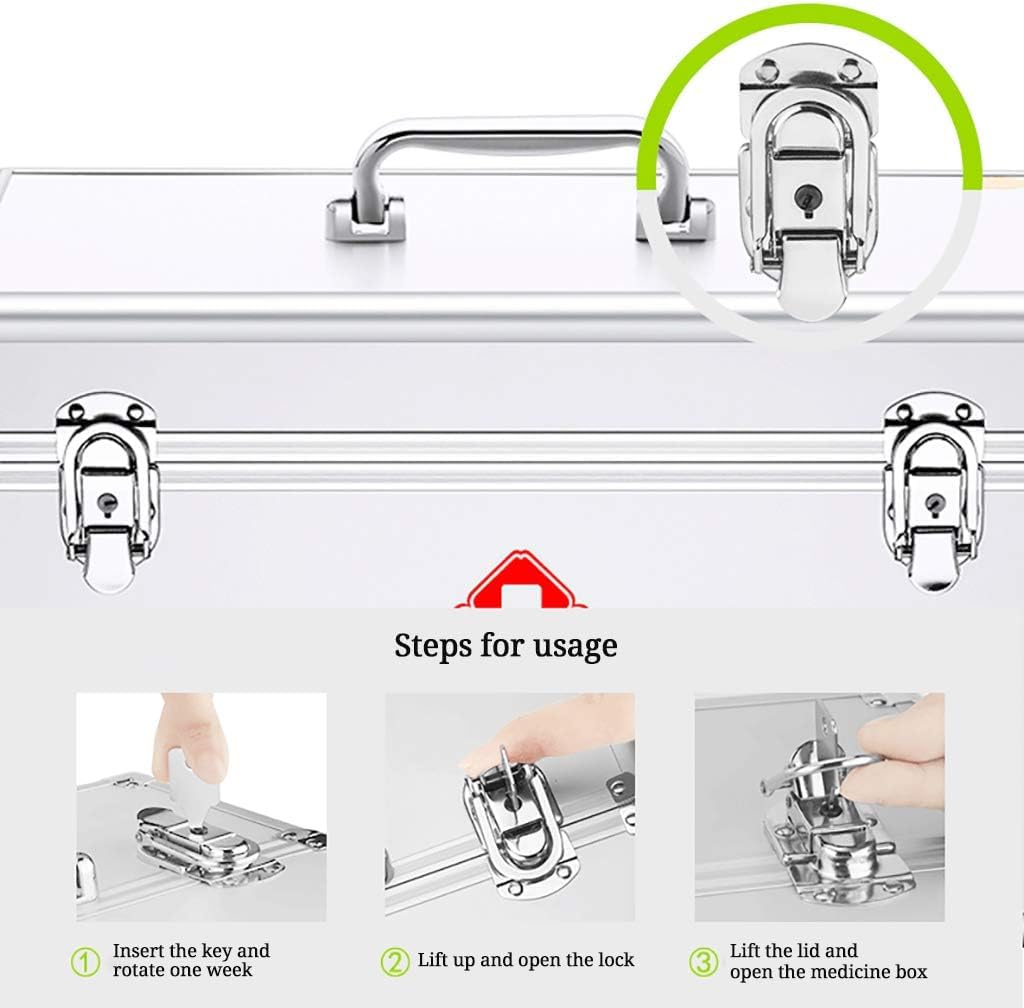 Steps for usage

① Insert the key and rotate one week

② Lift up and open the lock

③ Lift the lid and open the medicine box