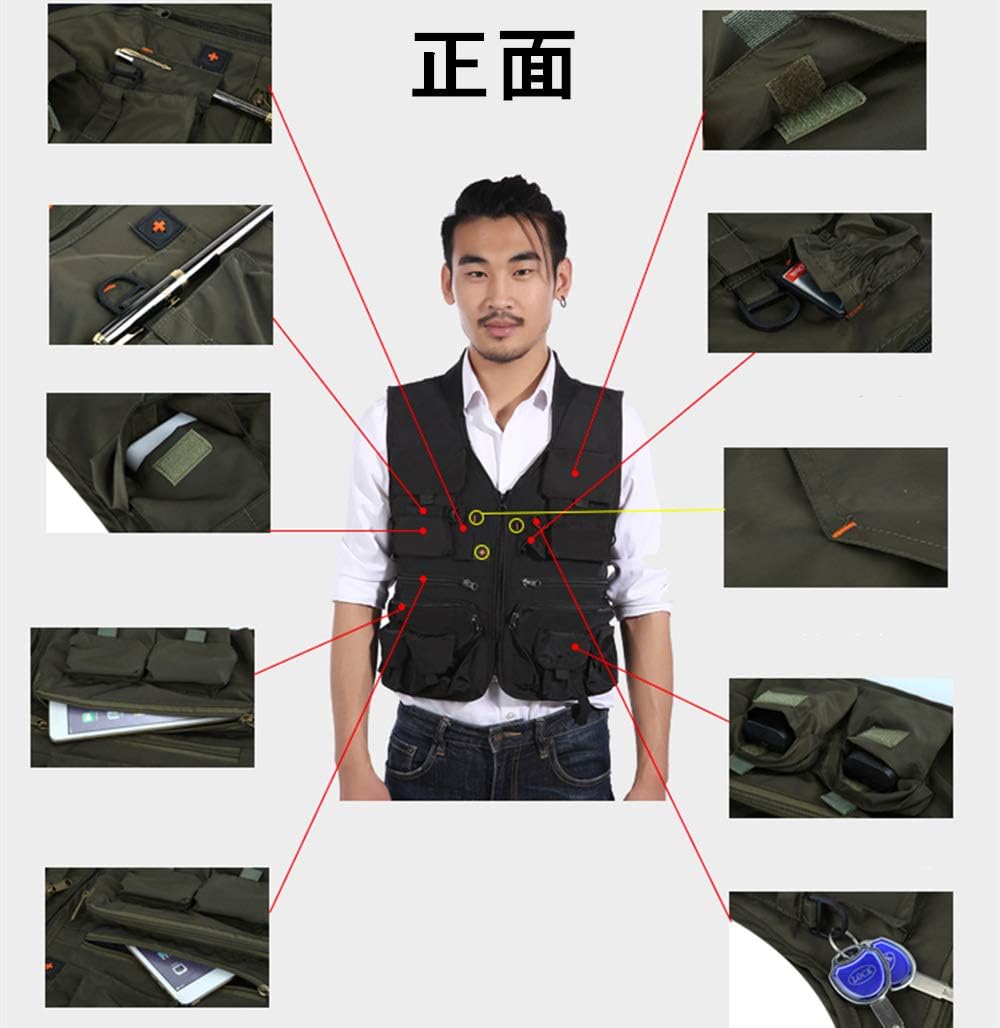 正面