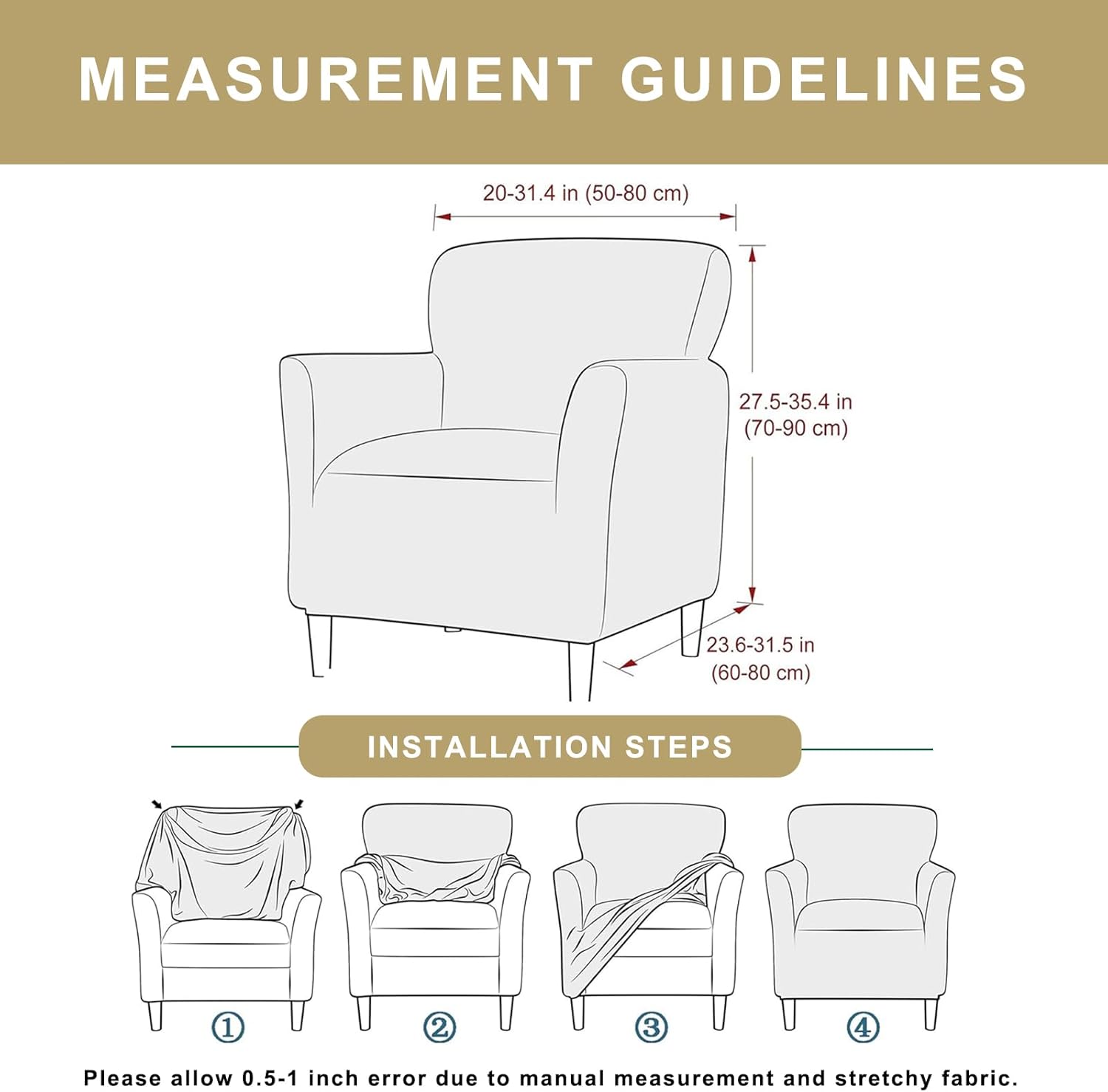 MEASUREMENT GUIDELINES

20-31.4 in (50-80 cm)

27.5-35.4 in
(70-90 cm)

23.6-31.5 in
(60-80 cm)

INSTALLATION STEPS

①

②

③

④

Please allow 0.5-1 inch error due to manual measurement and stretchy fabric.