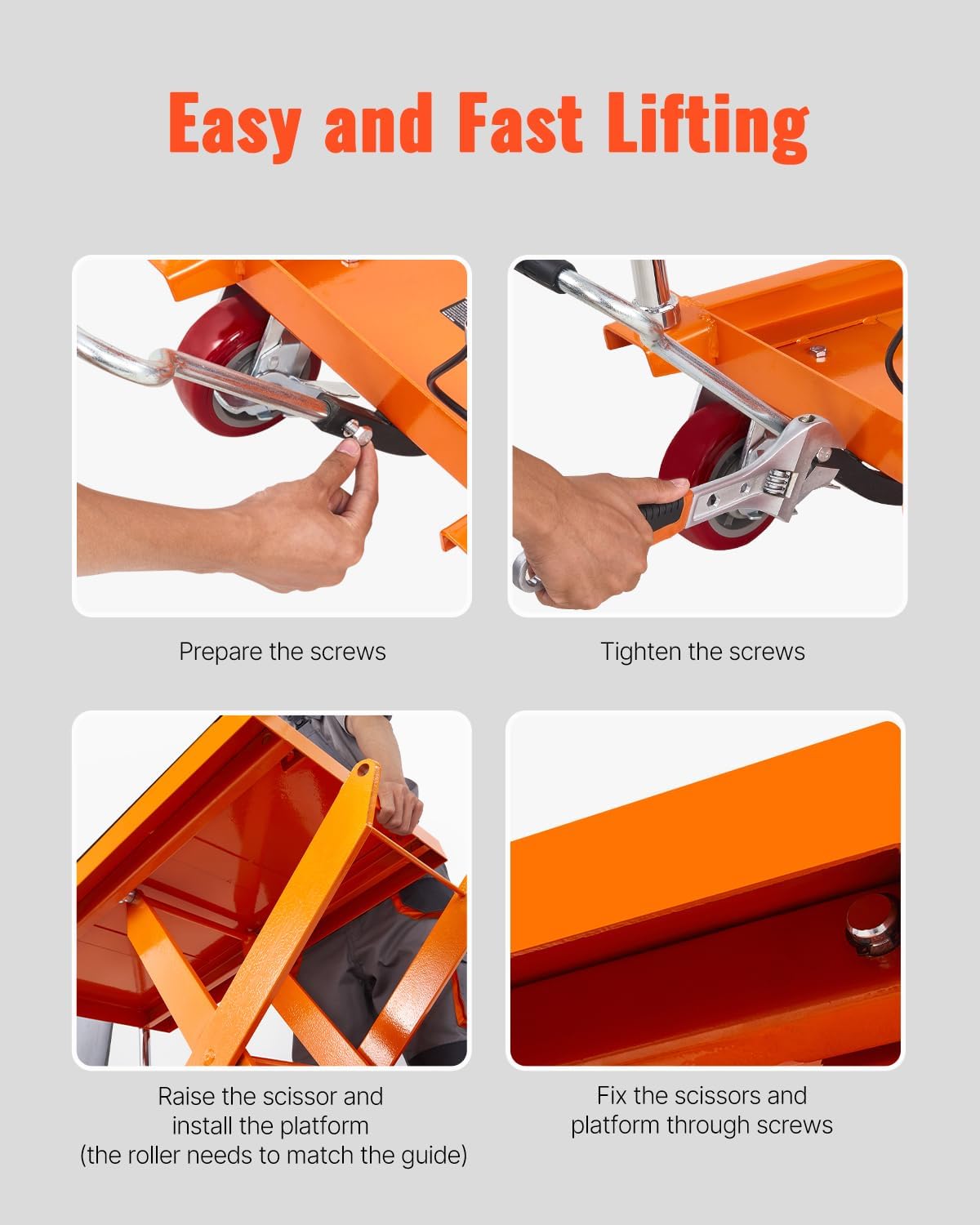 Easy and Fast Lifting

Prepare the screws

Tighten the screws

Raise the scissor and install the platform (the roller needs to match the guide)

Fix the scissors and platform through screws