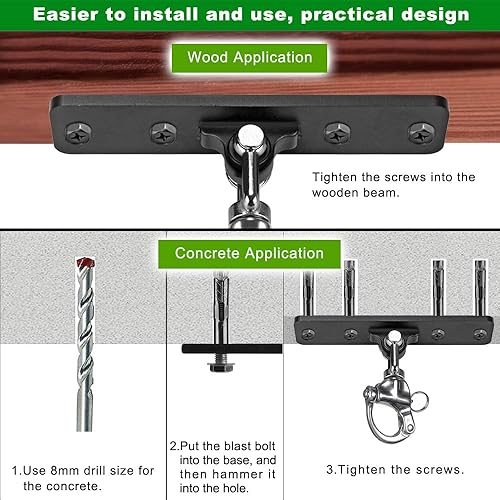 Easier to install and use, practical design

Wood Application

Tighten the screws into the wooden beam.

Concrete Application

1.Use 8mm drill size for the concrete.

2.Put the blast bolt into the base, and then hammer it into the hole.

3.Tighten the screws.