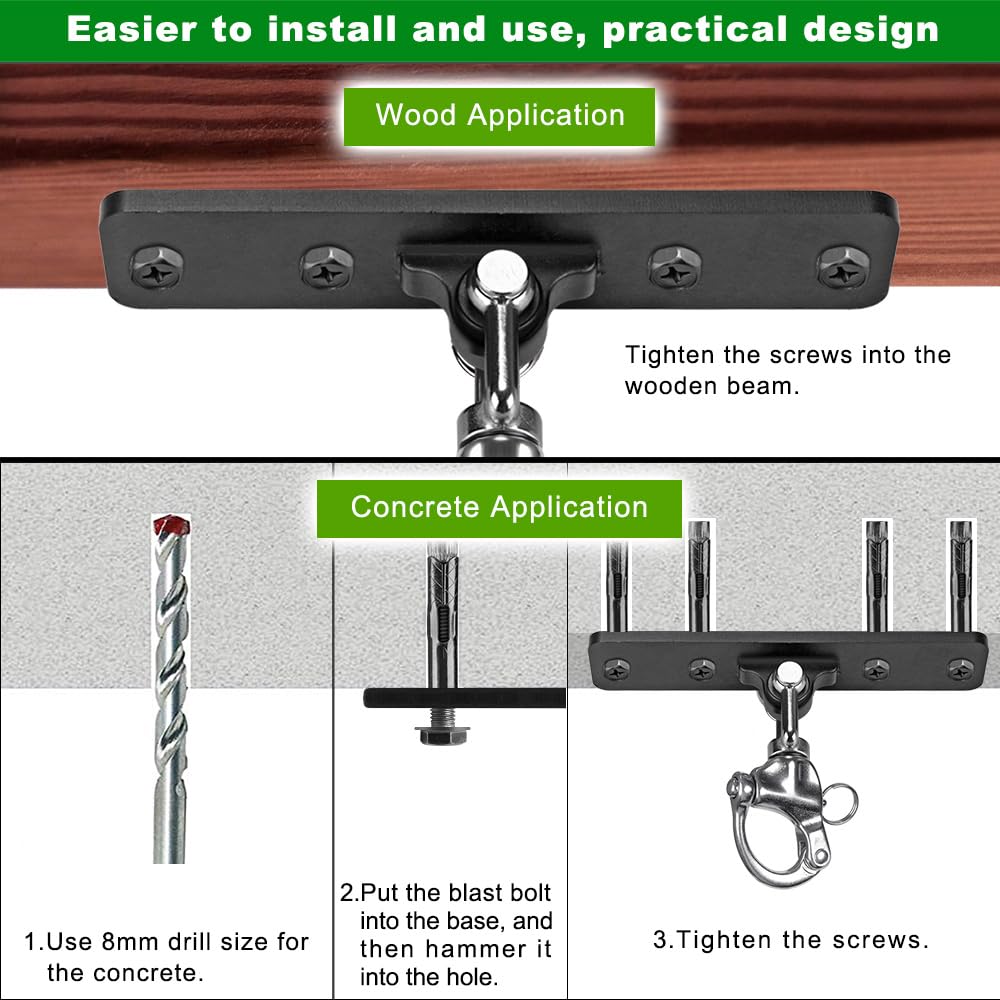 Easier to install and use, practical design

Wood Application

Tighten the screws into the wooden beam.

Concrete Application

1.Use 8mm drill size for the concrete.

2.Put the blast bolt into the base, and then hammer it into the hole.

3.Tighten the screws.