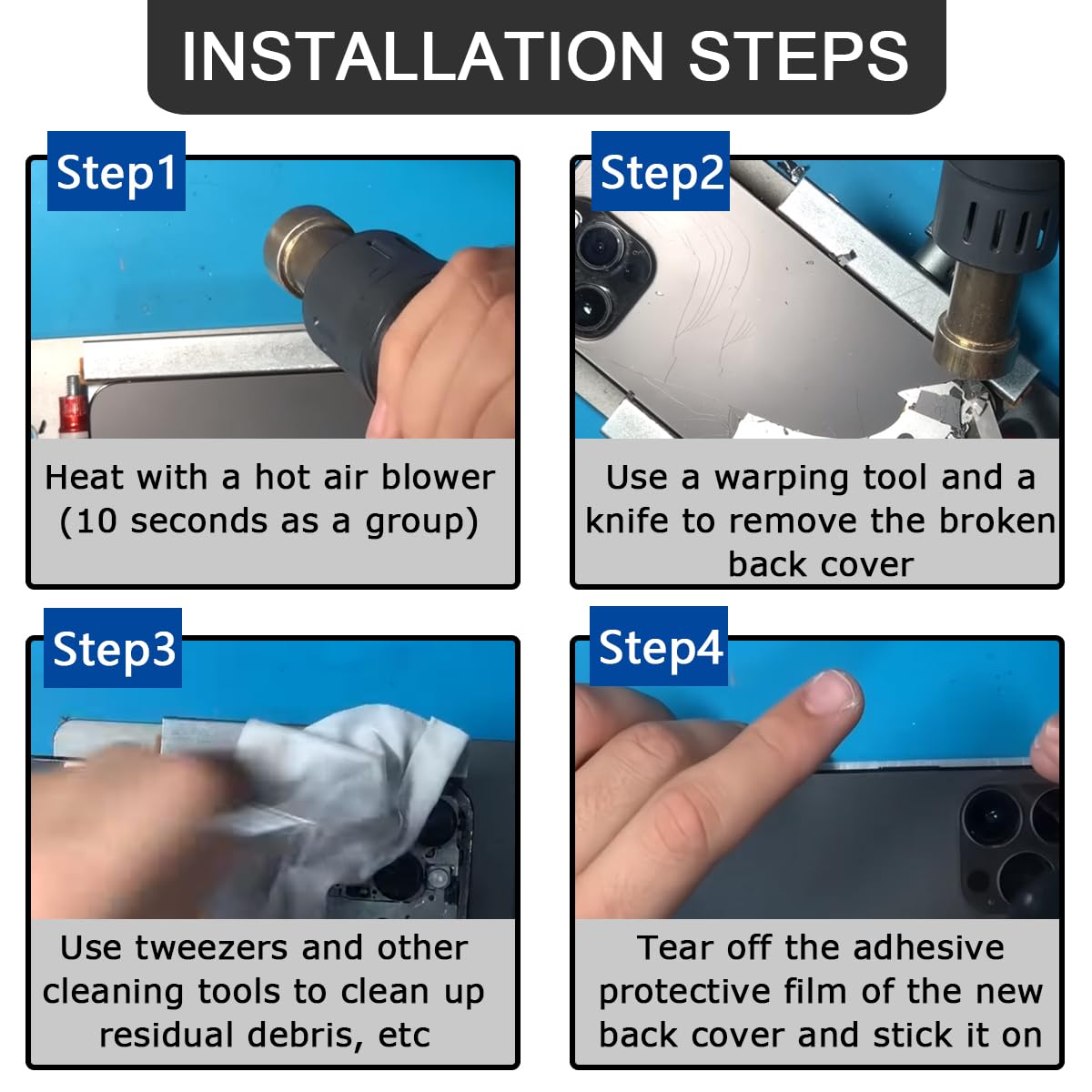 INSTALLATION STEPS

Step1

Heat with a hot air blower (10 seconds as a group)

Step2

Use a warping tool and a knife to remove the broken back cover

Step3

Use tweezers and other cleaning tools to clean up residual debris, etc

Step4

Tear off the adhesive protective film of the new back cover and stick it on