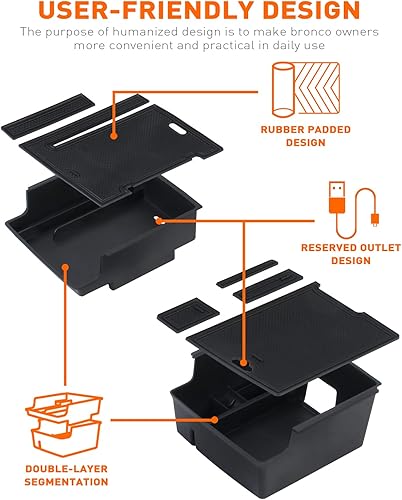 USER-FRIENDLY DESIGN

The purpose of humanized design is to make bronco owners more convenient and practical in daily use

RUBBER PADDED DESIGN

RESERVED OUTLET DESIGN

DOUBLE-LAYER SEGMENTATION