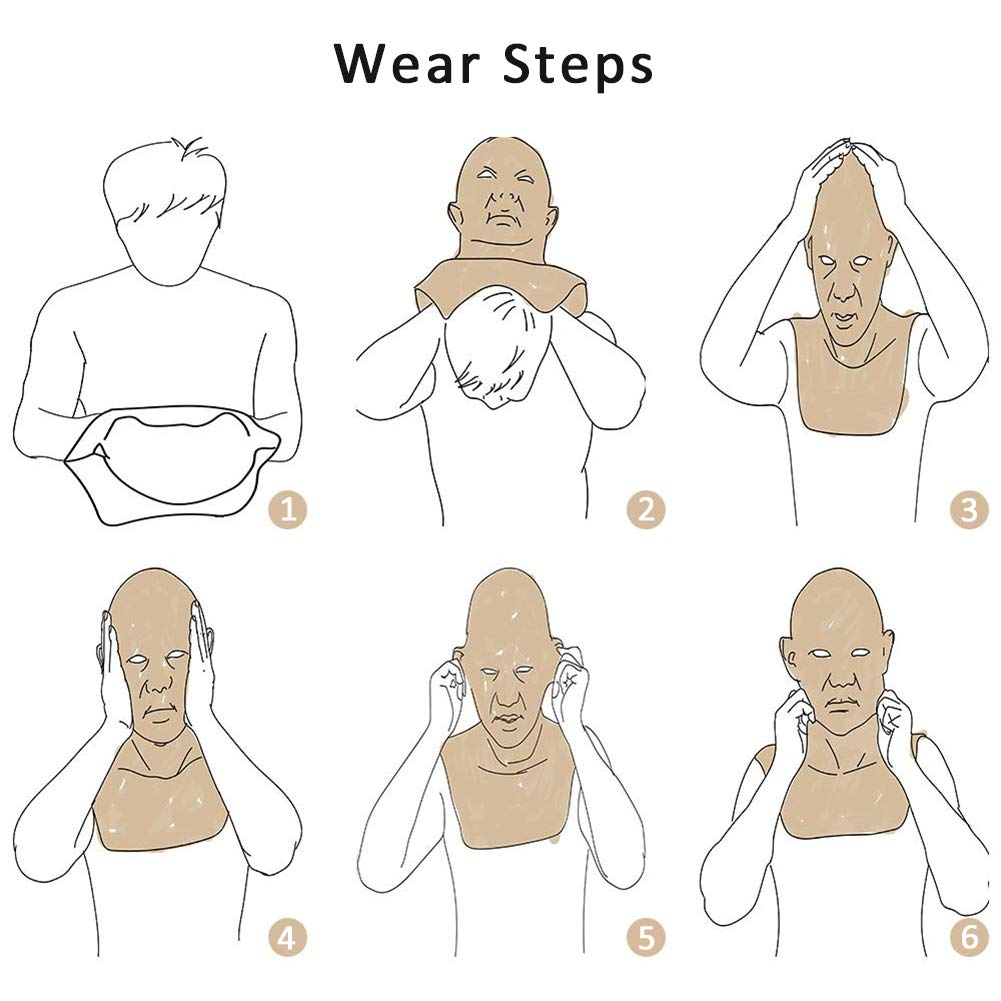 Wear Steps

1

2

3

4

5

6