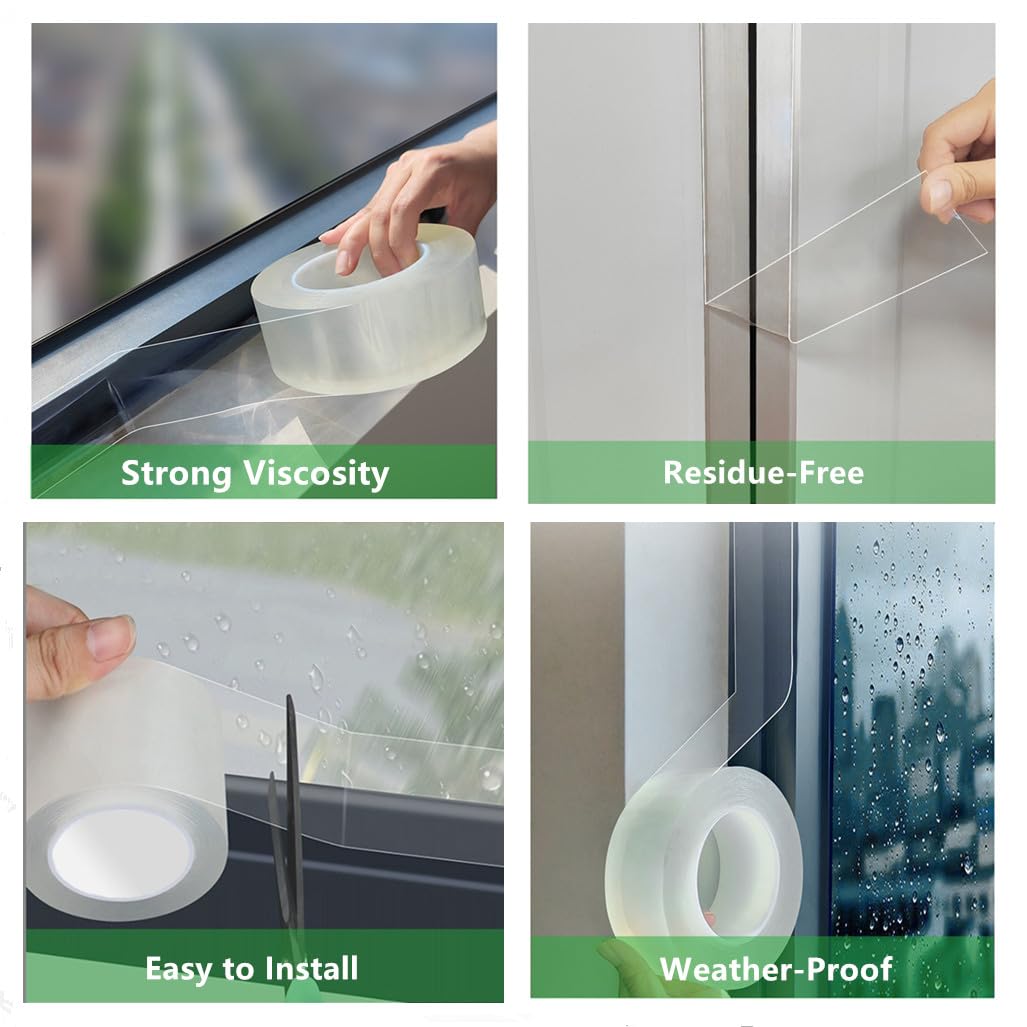 Strong Viscosity

Residue-Free

Easy to Install

Weather-Proof