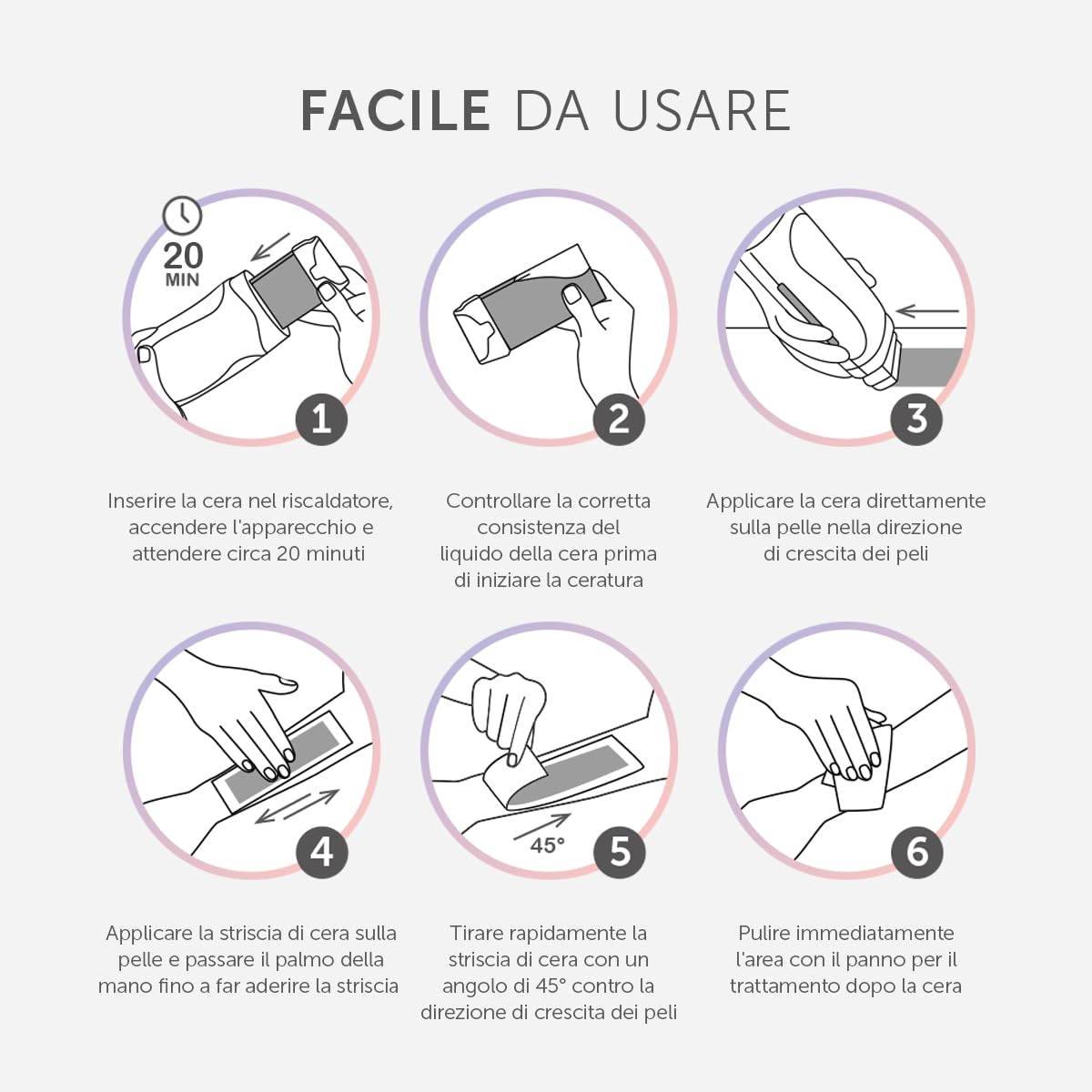 FACILE DA USARE

20 MIN

1

Inserire la cera nel riscaldatore, accendere l'apparecchio e attendere circa 20 minuti

2

Controllare la corretta consistenza del liquido della cera prima di iniziare la ceratura

3

Applicare la cera direttamente sulla pelle nella direzione di crescita dei peli

4

Applicare la striscia di cera sulla pelle e passare il palmo della mano fino a far aderire la striscia

45°

5

Tirare rapidamente la striscia di cera con un angolo di 45° contro la direzione di crescita dei peli

6

Pulire immediatamente l'area con il panno per il trattamento dopo la cera