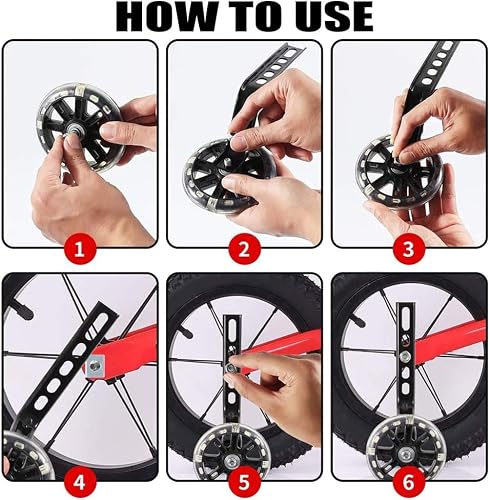 HOW TO USE

1

2

3

4

5

6