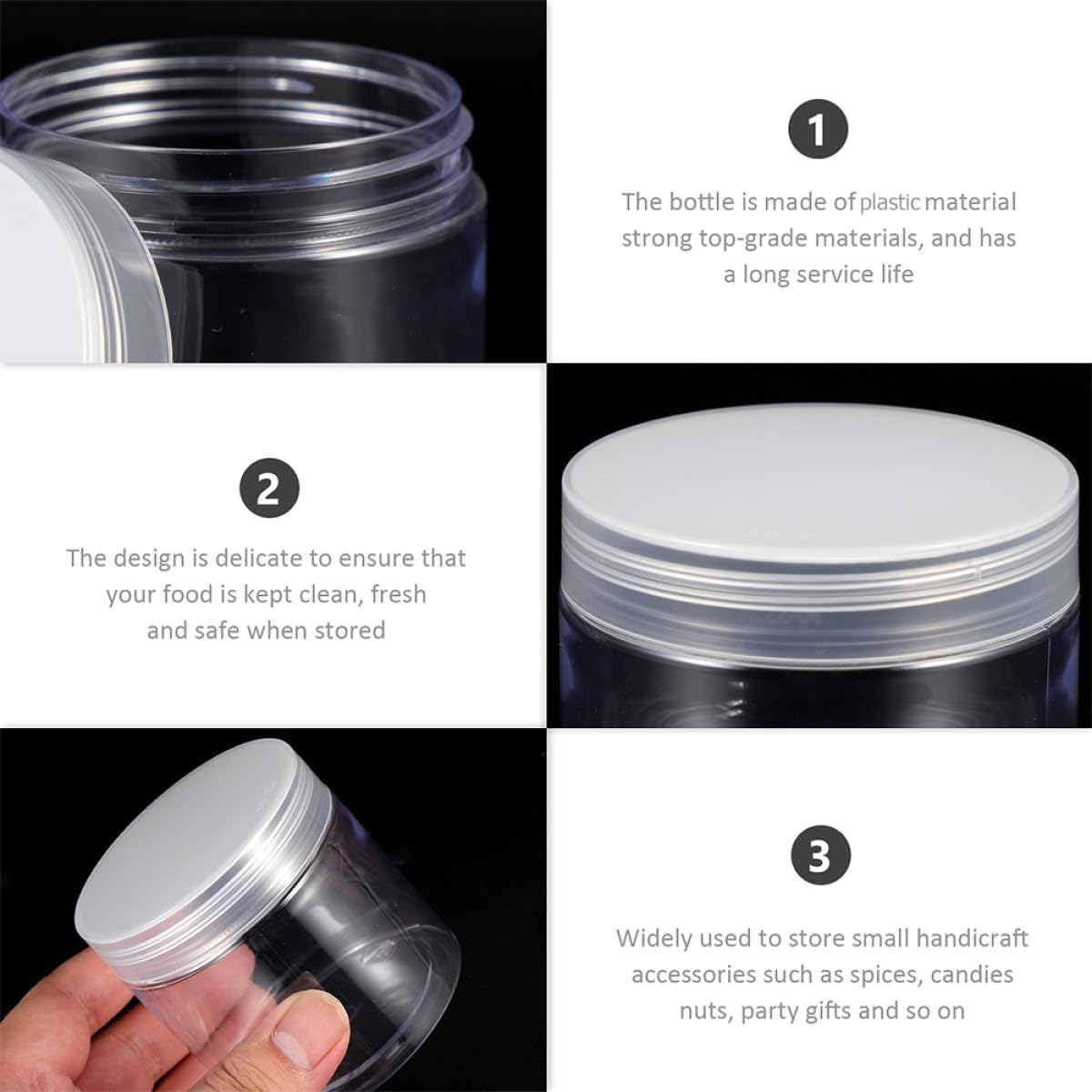 1

The bottle is made of plastic material strong top-grade materials, and has a long service life

2

The design is delicate to ensure that your food is kept clean, fresh and safe when stored

3

Widely used to store small handicraft accessories such as spices, candies nuts, party gifts and so on