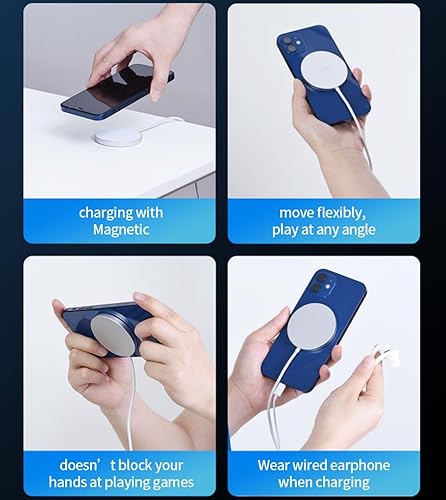 charging with Magnetic

move flexibly, play at any angle

doesn’t block your hands at playing games

Wear wired earphone when charging