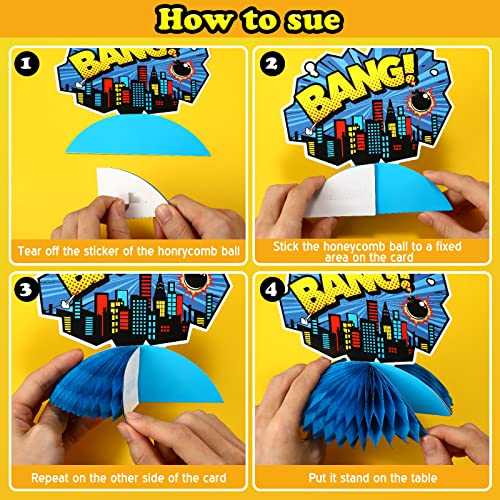 How to sue

1

BANG!

Tear off the sticker of the honrycomb ball

2

BANG!

Stick the honeycomb ball to a fixed area on the card

3

Repeat on the other side of the card

4

BANG!

Put it stand on the table