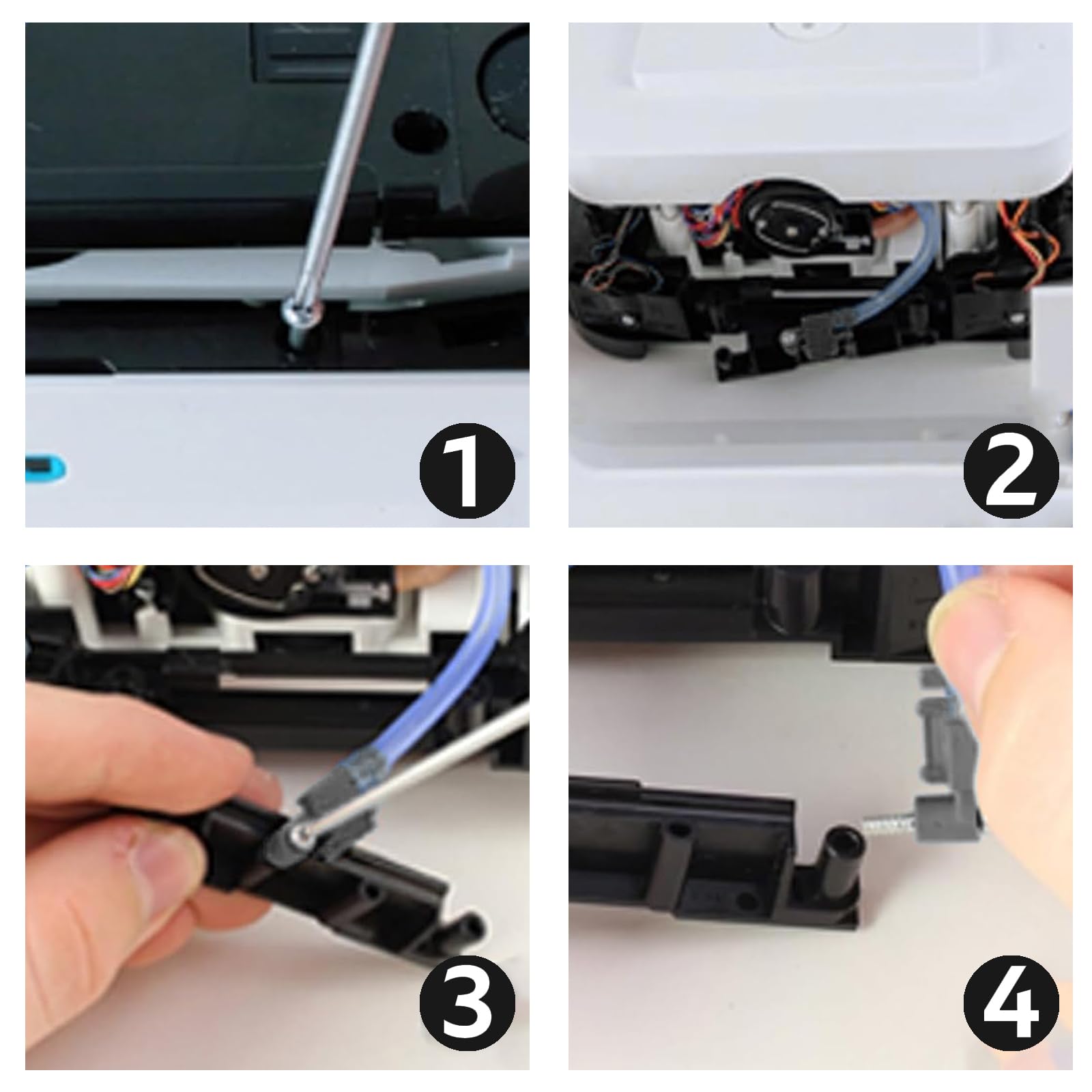 1

2

3

4