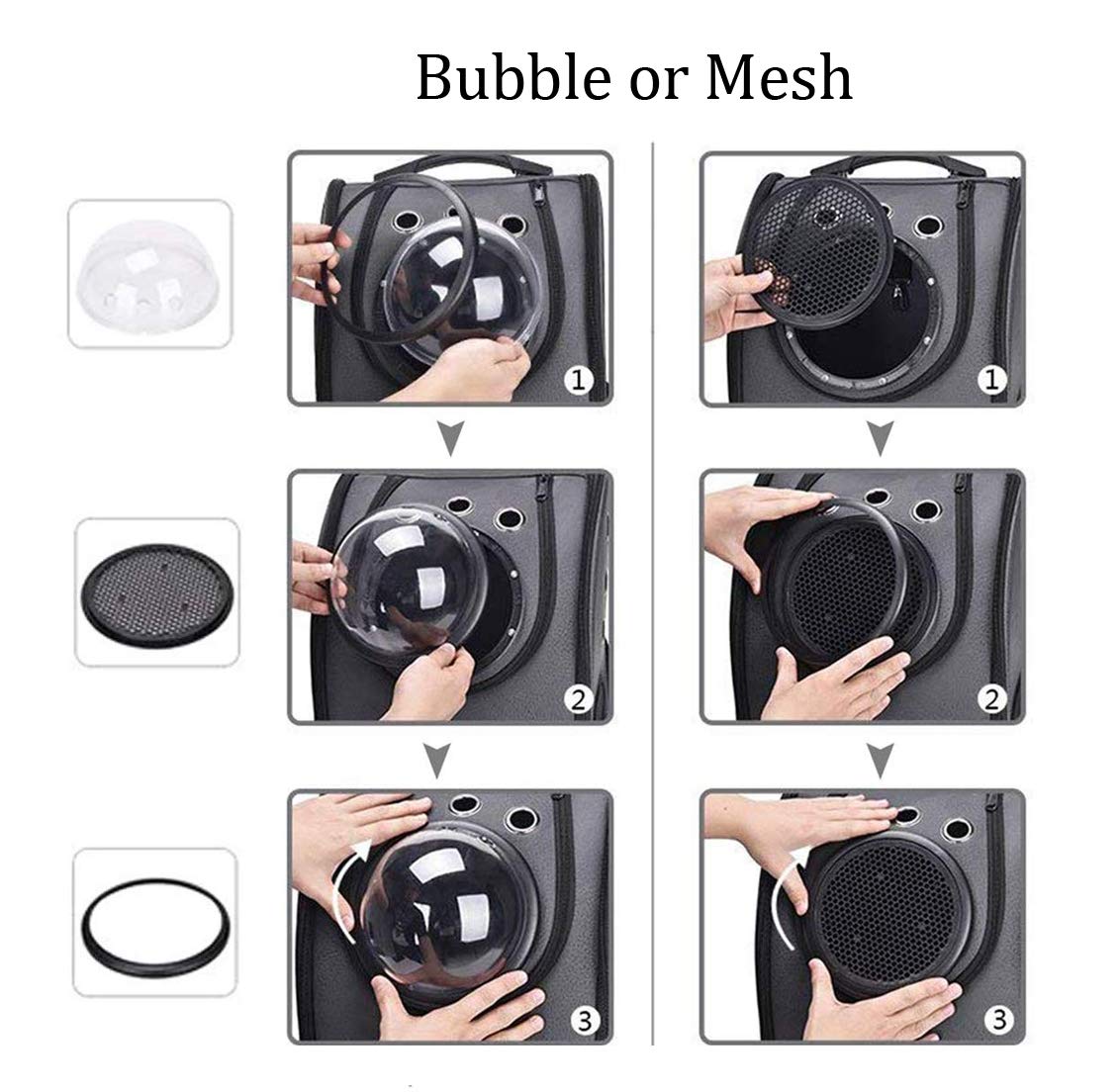 Bubble or Mesh

1

2

3

1

2

3