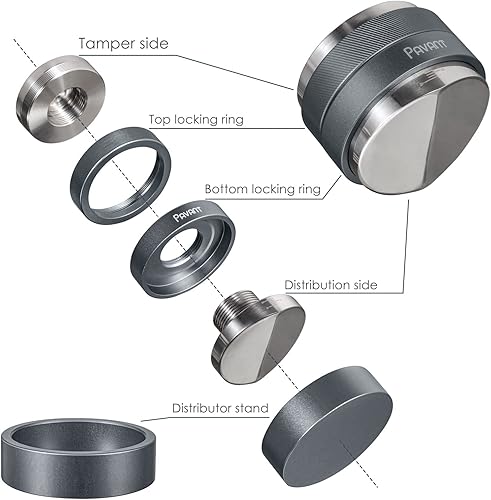 Tamper side

PAVANT

Top locking ring

Bottom locking ring

PAVANT

Distribution side

Distributor stand