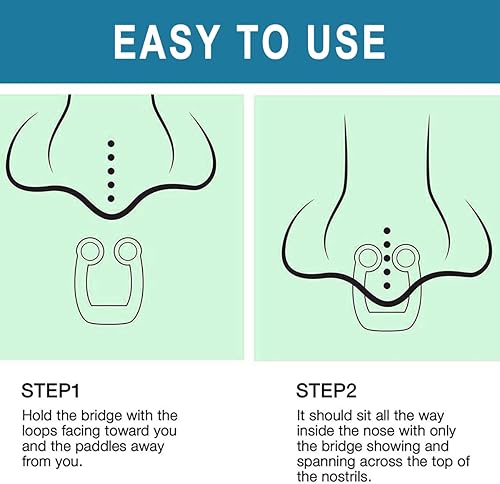 EASY TO USE

STEP1

Hold the bridge with the loops facing toward you and the paddles away from you.

STEP2

It should sit all the way inside the nose with only the bridge showing and spanning across the top of the nostrils.