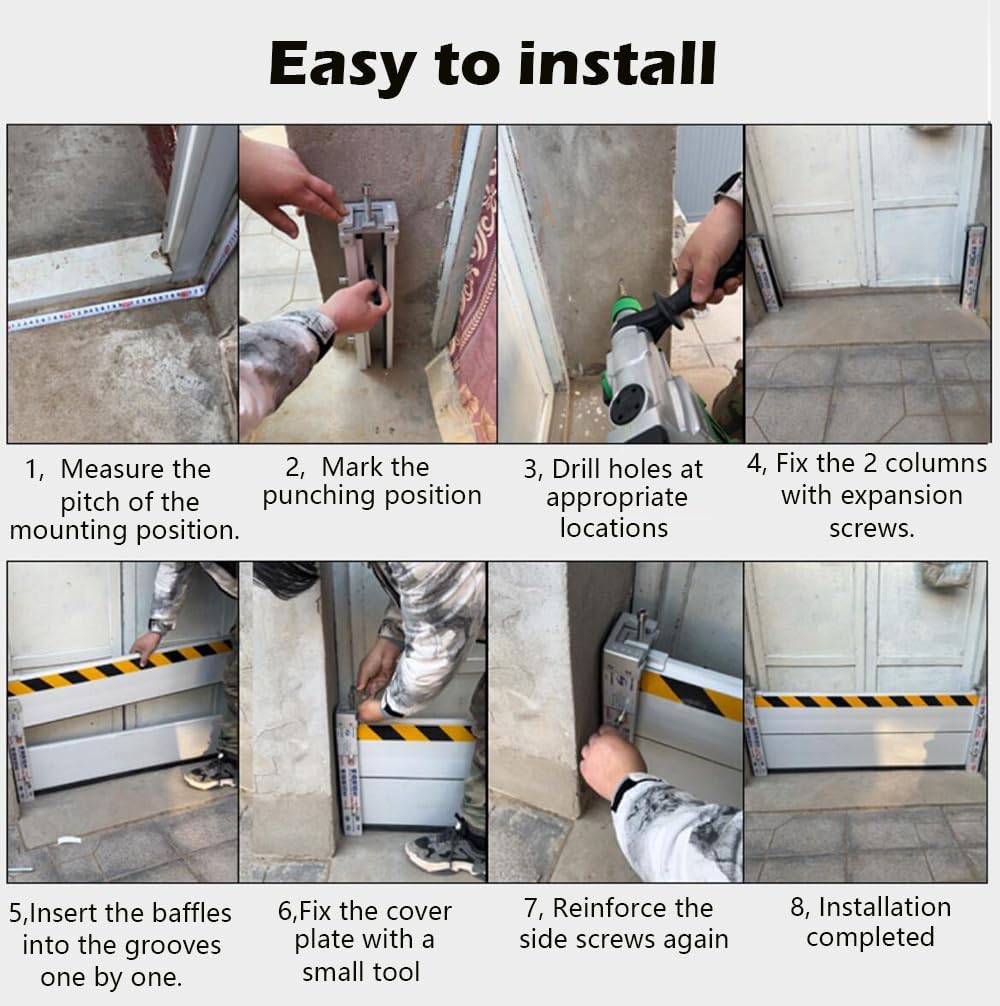 Easy to install

1, Measure the pitch of the mounting position.

2, Mark the punching position

3, Drill holes at appropriate locations

4, Fix the 2 columns with expansion screws.

5,Insert the baffles into the grooves one by one.

6,Fix the cover plate with a small tool

7, Reinforce the side screws again

8, Installation completed