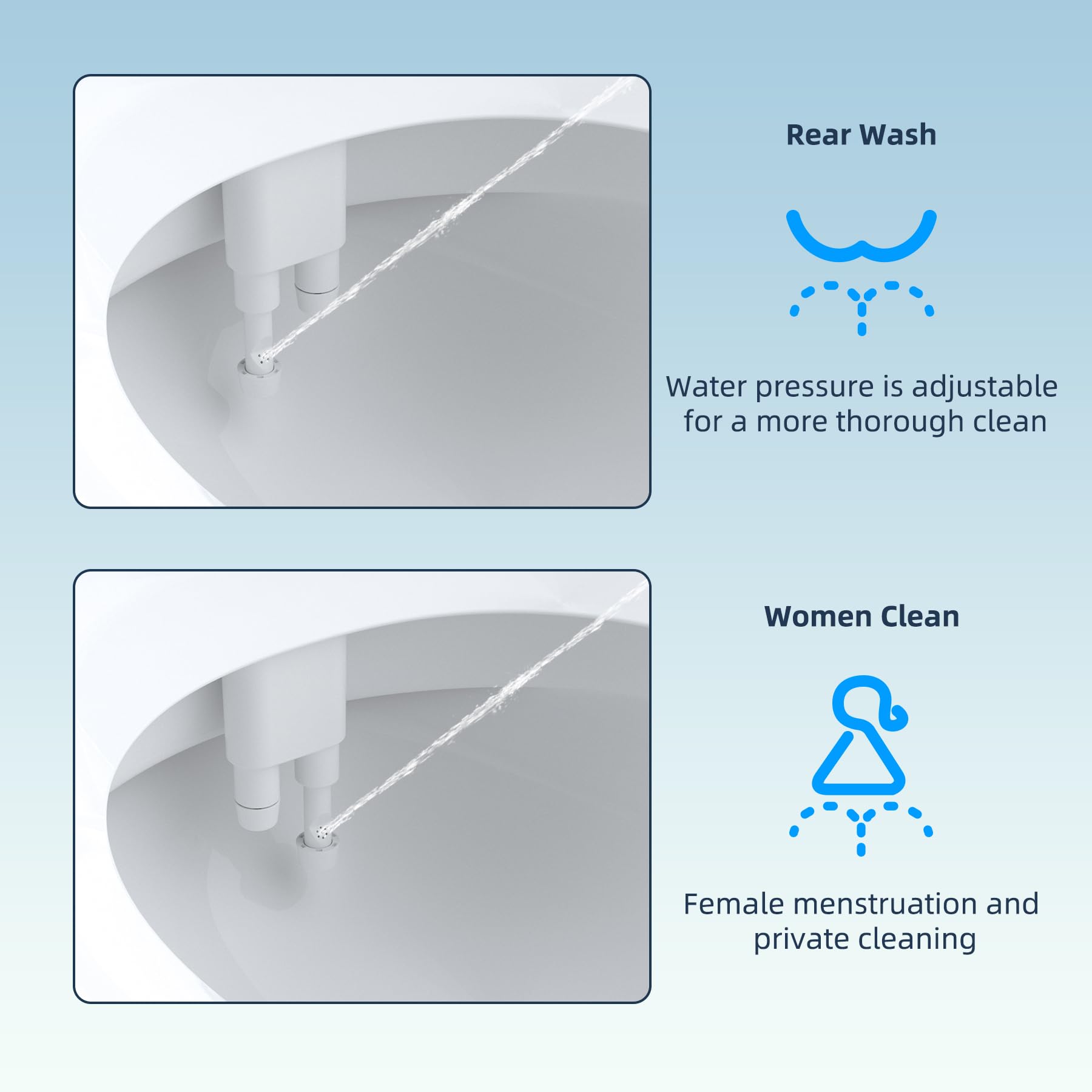 Rear Wash

Water pressure is adjustable for a more thorough clean

Women Clean

Female menstruation and private cleaning