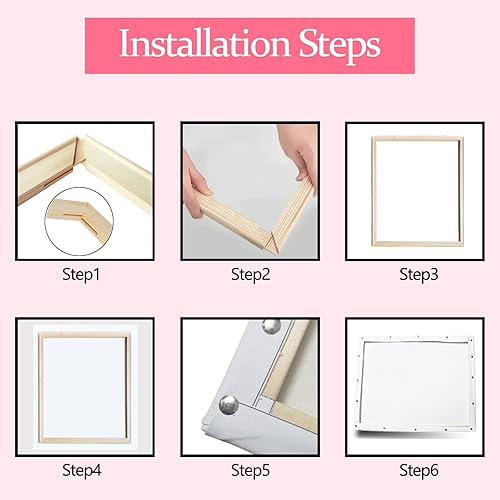 Installation Steps

Step1

Step2

Step3

Step4

Step5

Step6