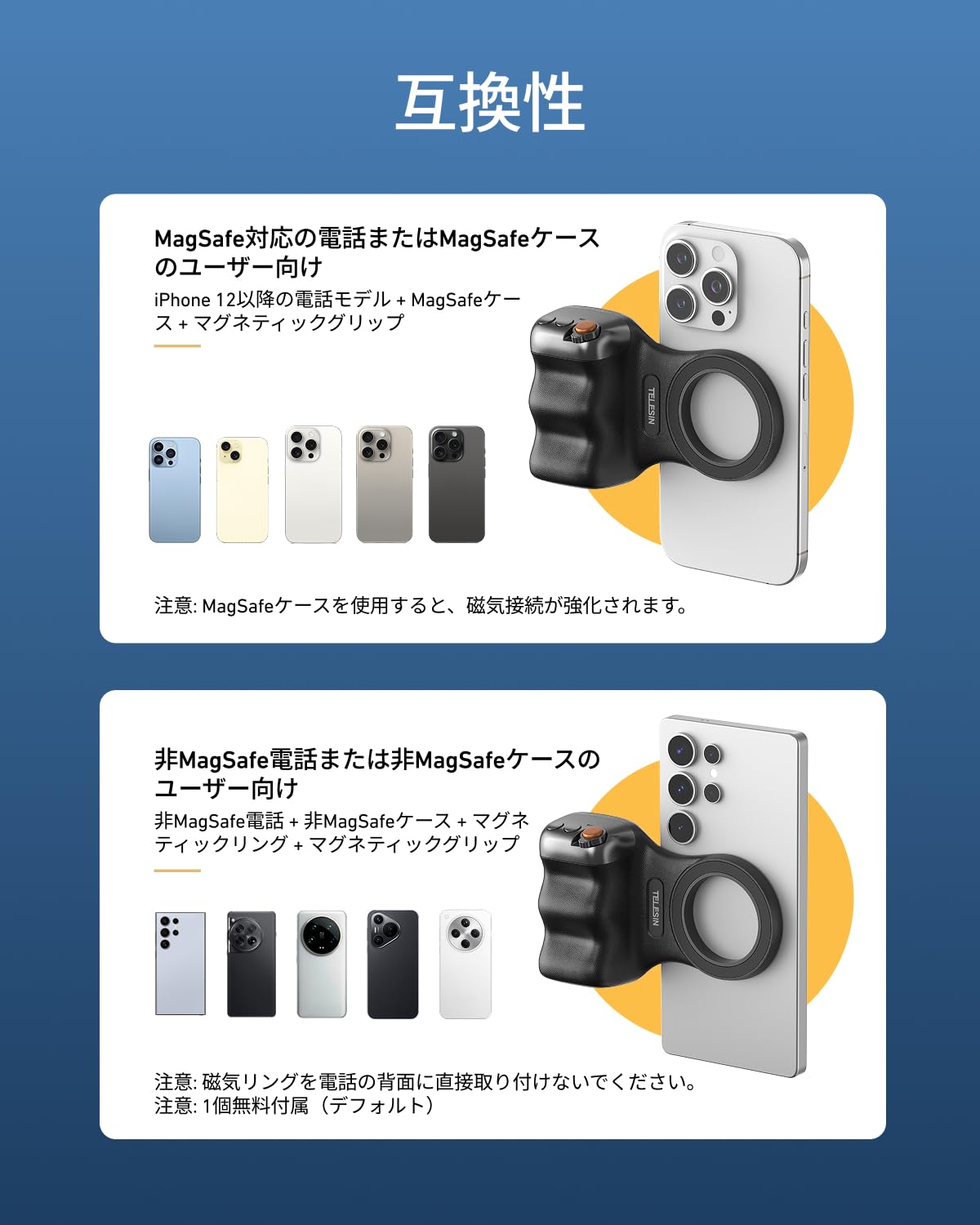 互換性

MagSafe対応の電話またはMagSafeケースのユーザー向け

iPhone 12以降の電話モデル + MagSafeケース + マグネティックグリップ

TELESIN

注意: MagSafeケースを使用すると、磁気接続が強化されます。

非MagSafe電話または非MagSafeケースのユーザー向け

非MagSafe電話 + 非MagSafeケース + マグネティックリング + マグネティックグリップ

TELESIN

注意: 磁気リングを電話の背面に直接取り付けないでください。
注意: 1個無料付属（デフォルト）