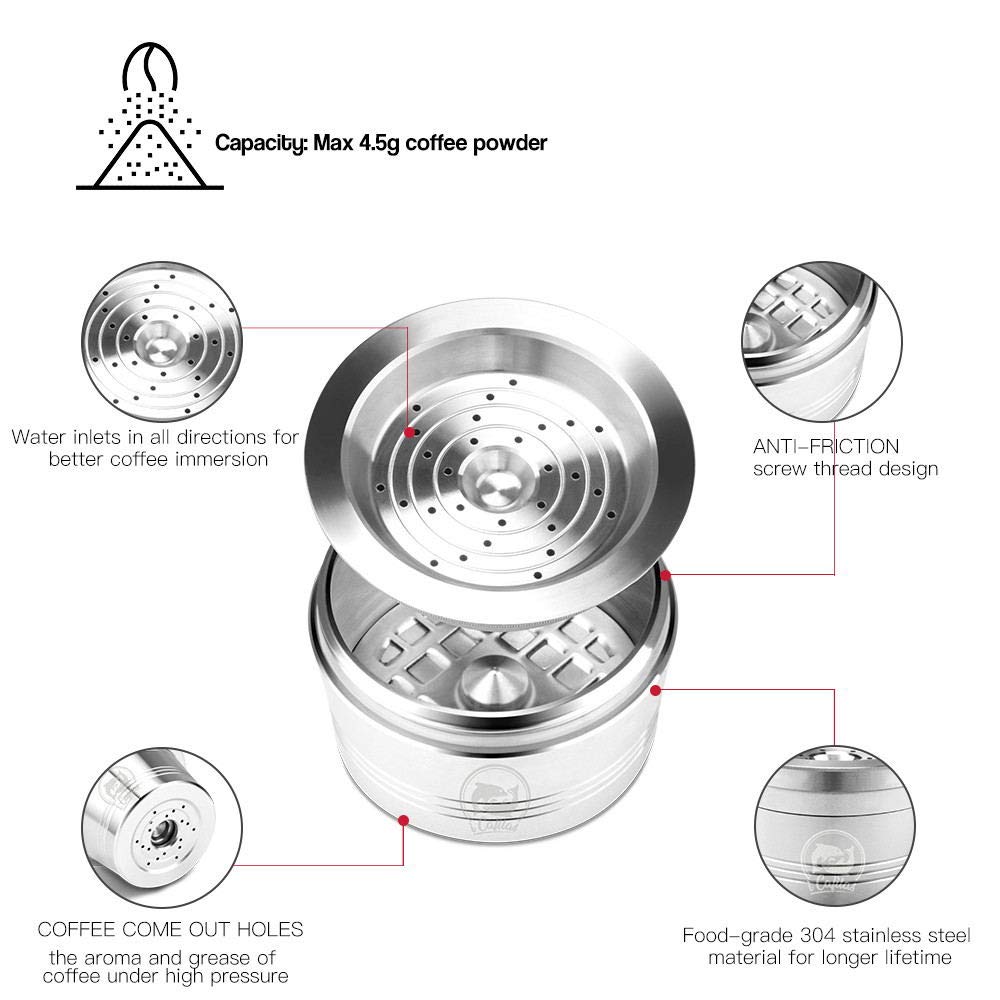 Capacity: Max 4.5g coffee powder

Water inlets in all directions for better coffee immersion

ANTI-FRICTION screw thread design

COFFEE COME OUT HOLES
the aroma and grease of coffee under high pressure

Food-grade 304 stainless steel material for longer lifetime