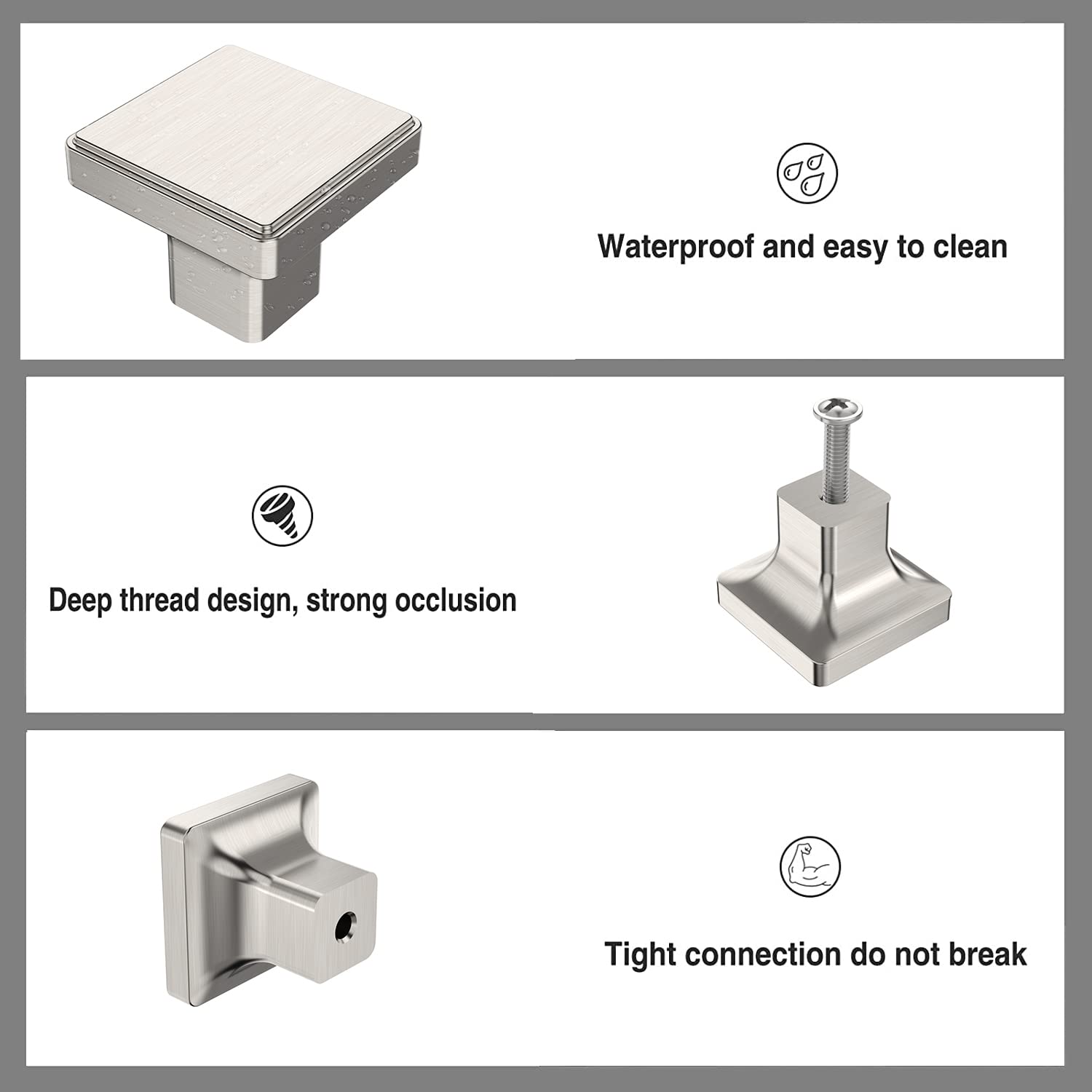 Waterproof and easy to clean

Deep thread design, strong occlusion

Tight connection do not break