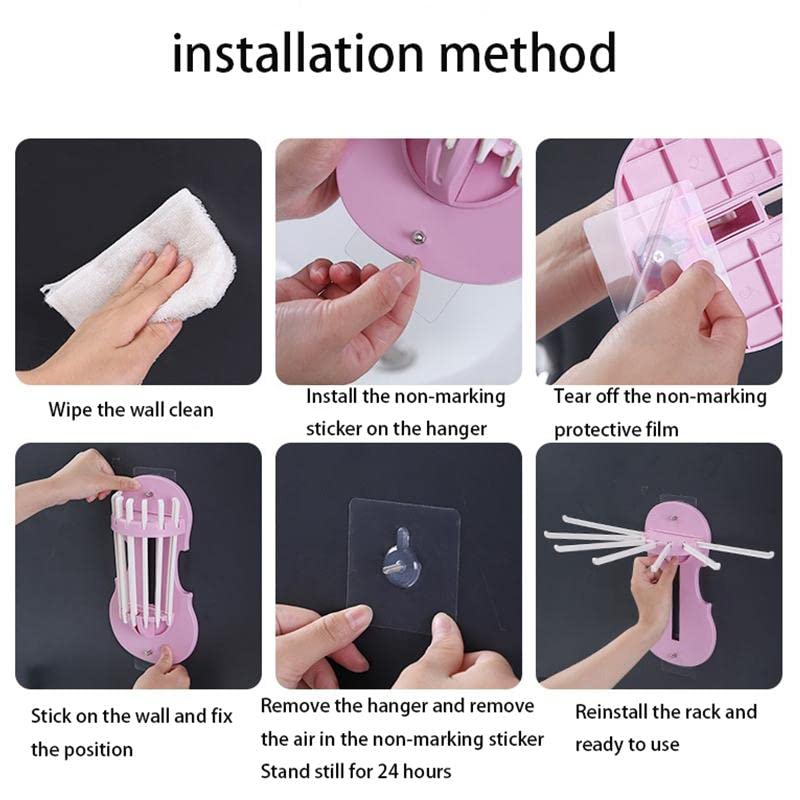 installation method

Wipe the wall clean

Install the non-marking sticker on the hanger

Tear off the non-marking protective film

Stick on the wall and fix the position

Remove the hanger and remove the air in the non-marking sticker
Stand still for 24 hours

Reinstall the rack and ready to use