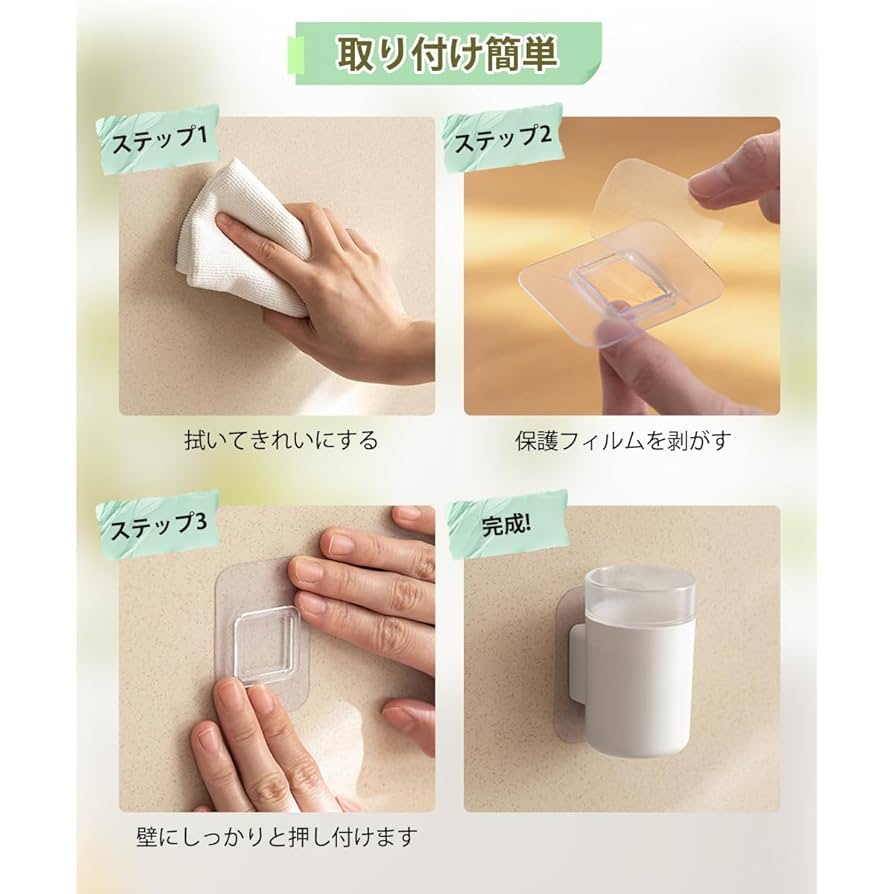 取り付け簡単

ステップ1

拭いてきれいにする

ステップ2

保護フィルムを剥がす

ステップ3

壁にしっかりと押し付けます

完成!