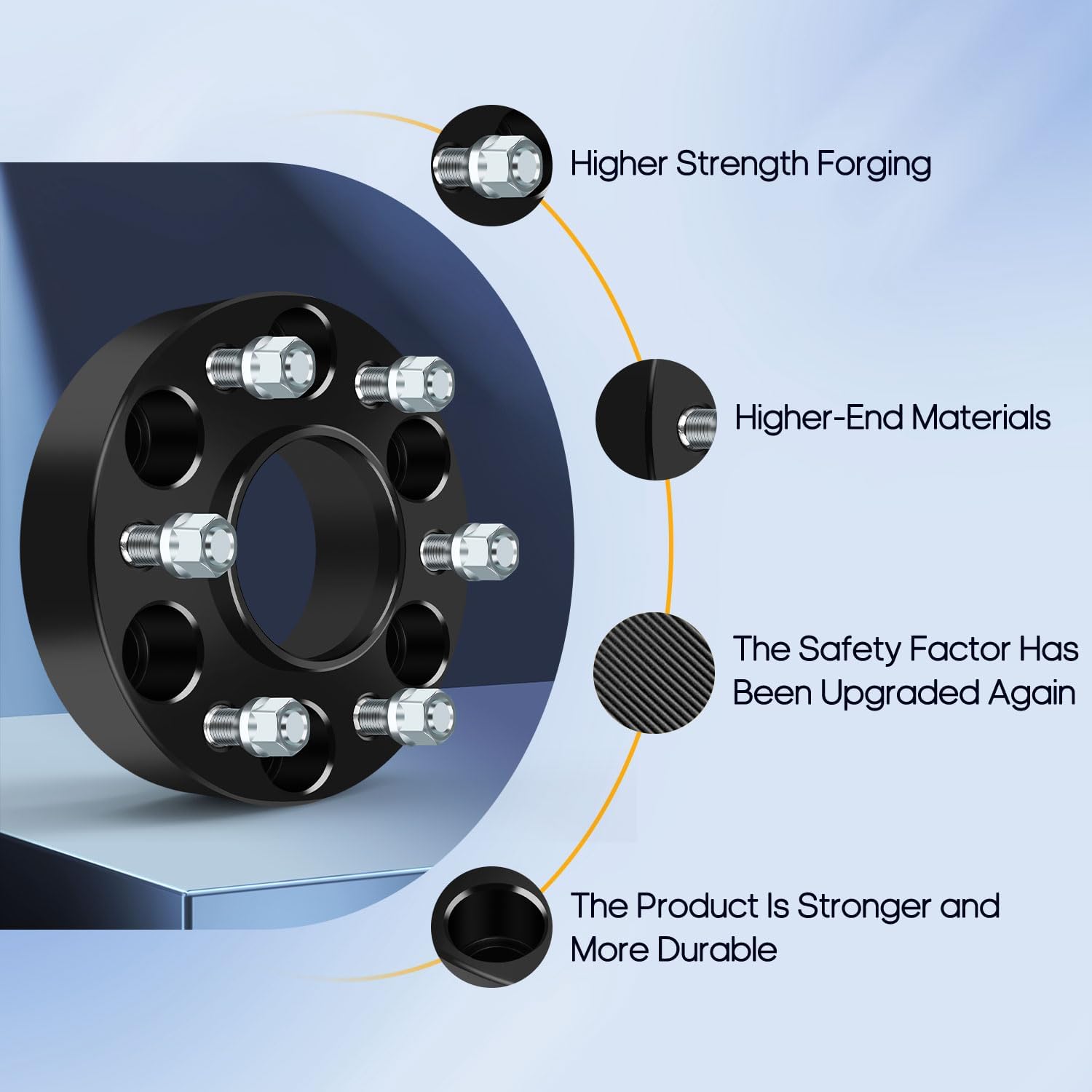 Higher Strength Forging

Higher-End Materials

The Safety Factor Has Been Upgraded Again

The Product Is Stronger and More Durable