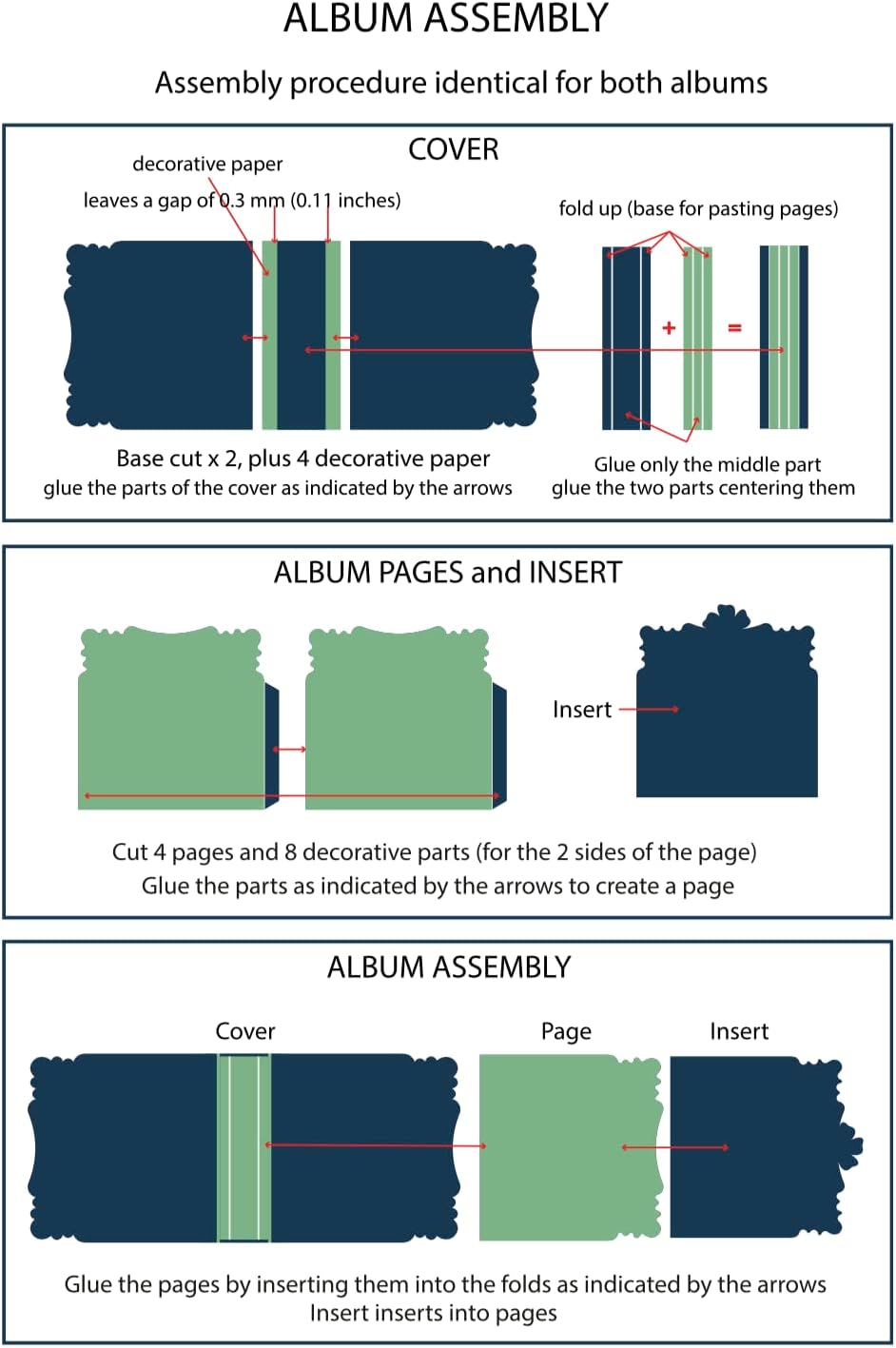 ALBUM ASSEMBLY

Assembly procedure identical for both albums

COVER

decorative paper

leaves a gap of 0.3 mm (0.11 inches)

fold up (base for pasting pages)

+

=

Base cut x 2, plus 4 decorative paper
glue the parts of the cover as indicated by the arrows

Glue only the middle part
glue the two parts centering them

ALBUM PAGES and INSERT

Insert

Cut 4 pages and 8 decorative parts (for the 2 sides of the page)
Glue the parts as indicated by the arrows to create a page

ALBUM ASSEMBLY

Cover

Page

Insert

Glue the pages by inserting them into the folds as indicated by the arrows
Insert inserts into pages