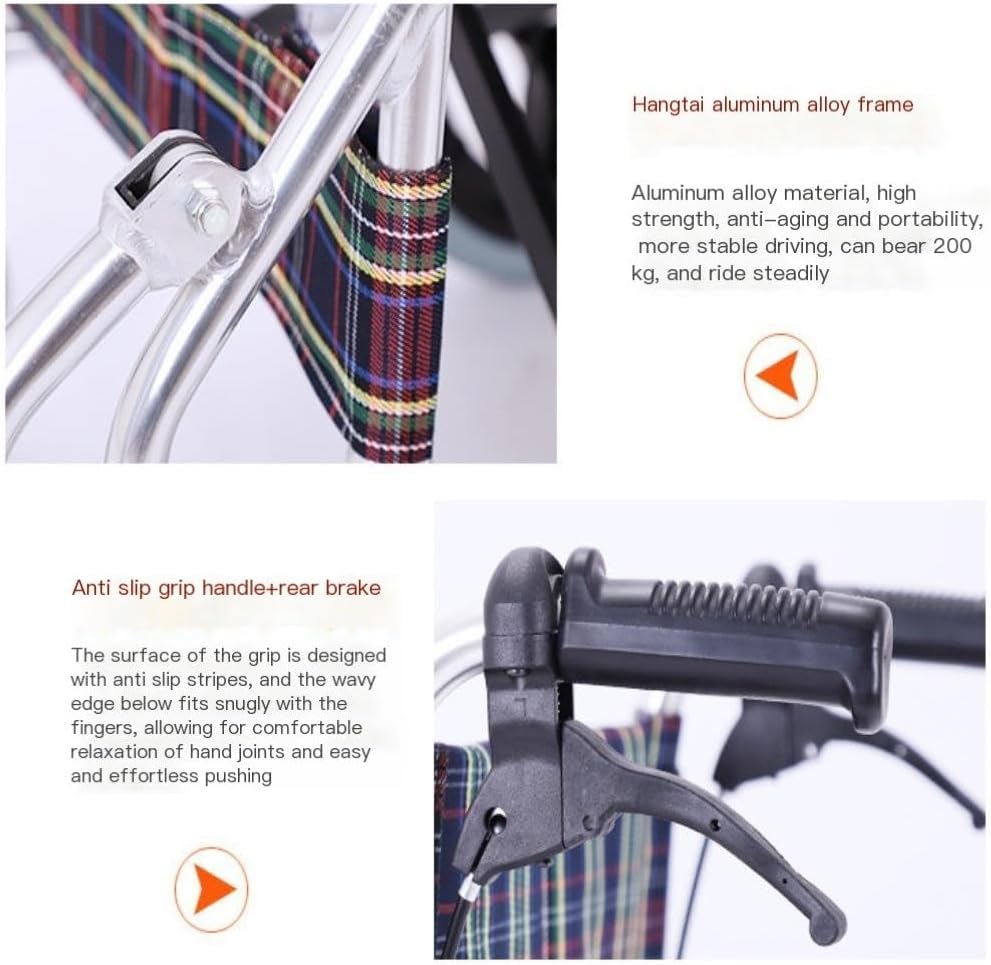 Hangtai aluminum alloy frame

Aluminum alloy material, high strength, anti-aging and portability, more stable driving, can bear 200 kg, and ride steadily

Anti slip grip handle+rear brake

The surface of the grip is designed with anti slip stripes, and the wavy edge below fits snugly with the fingers, allowing for comfortable relaxation of hand joints and easy and effortless pushing