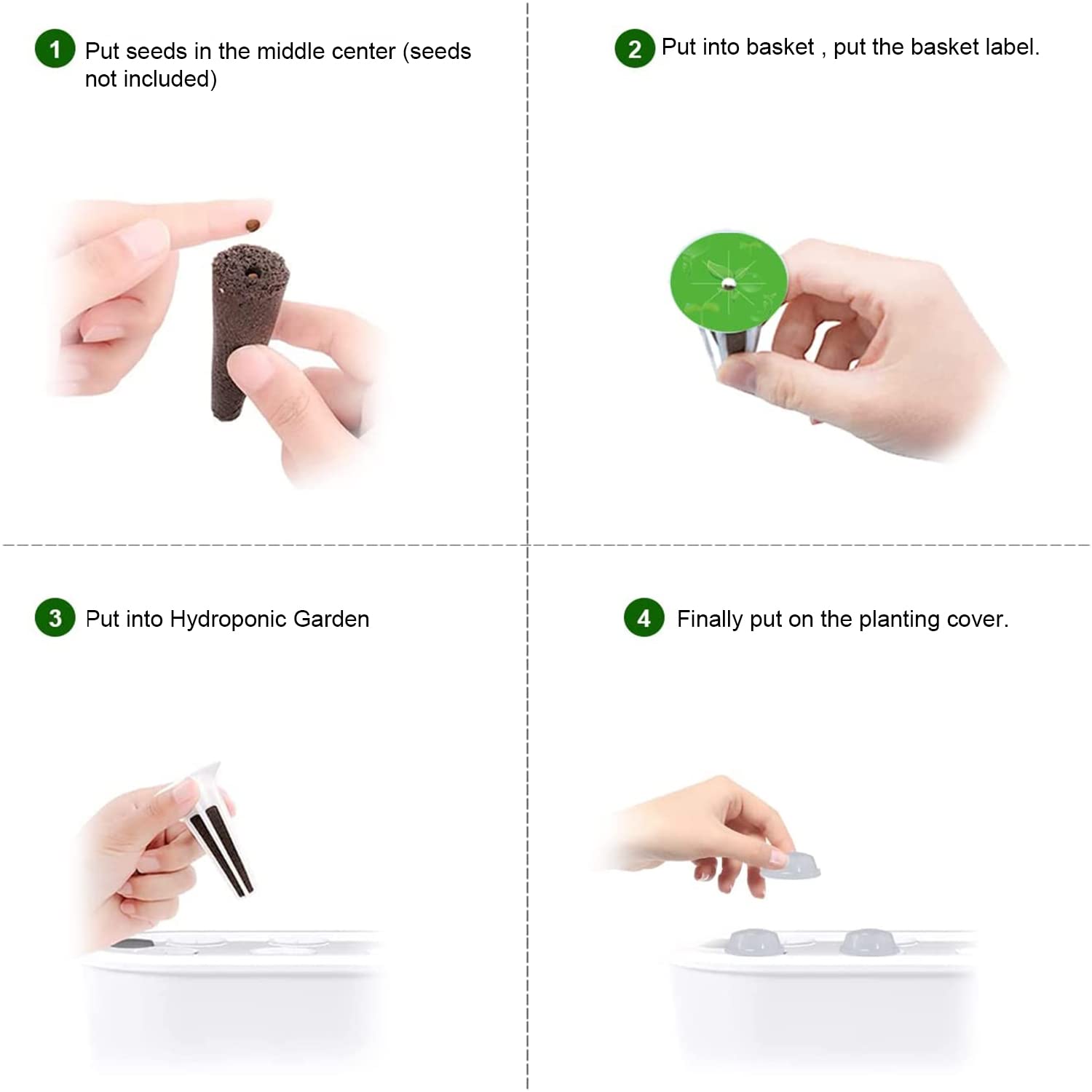 1 Put seeds in the middle center (seeds not included)

2 Put into basket , put the basket label.

3 Put into Hydroponic Garden

4 Finally put on the planting cover.