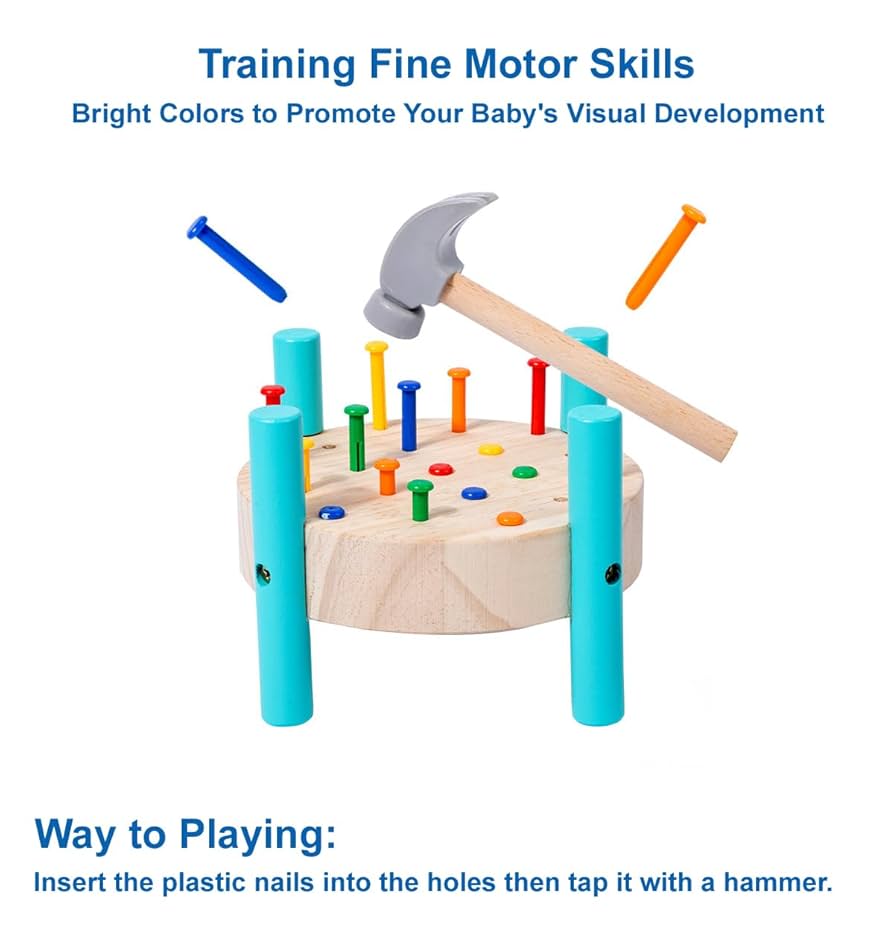 Training Fine Motor Skills
Bright Colors to Promote Your Baby's Visual Development

Way to Playing:
Insert the plastic nails into the holes then tap it with a hammer.