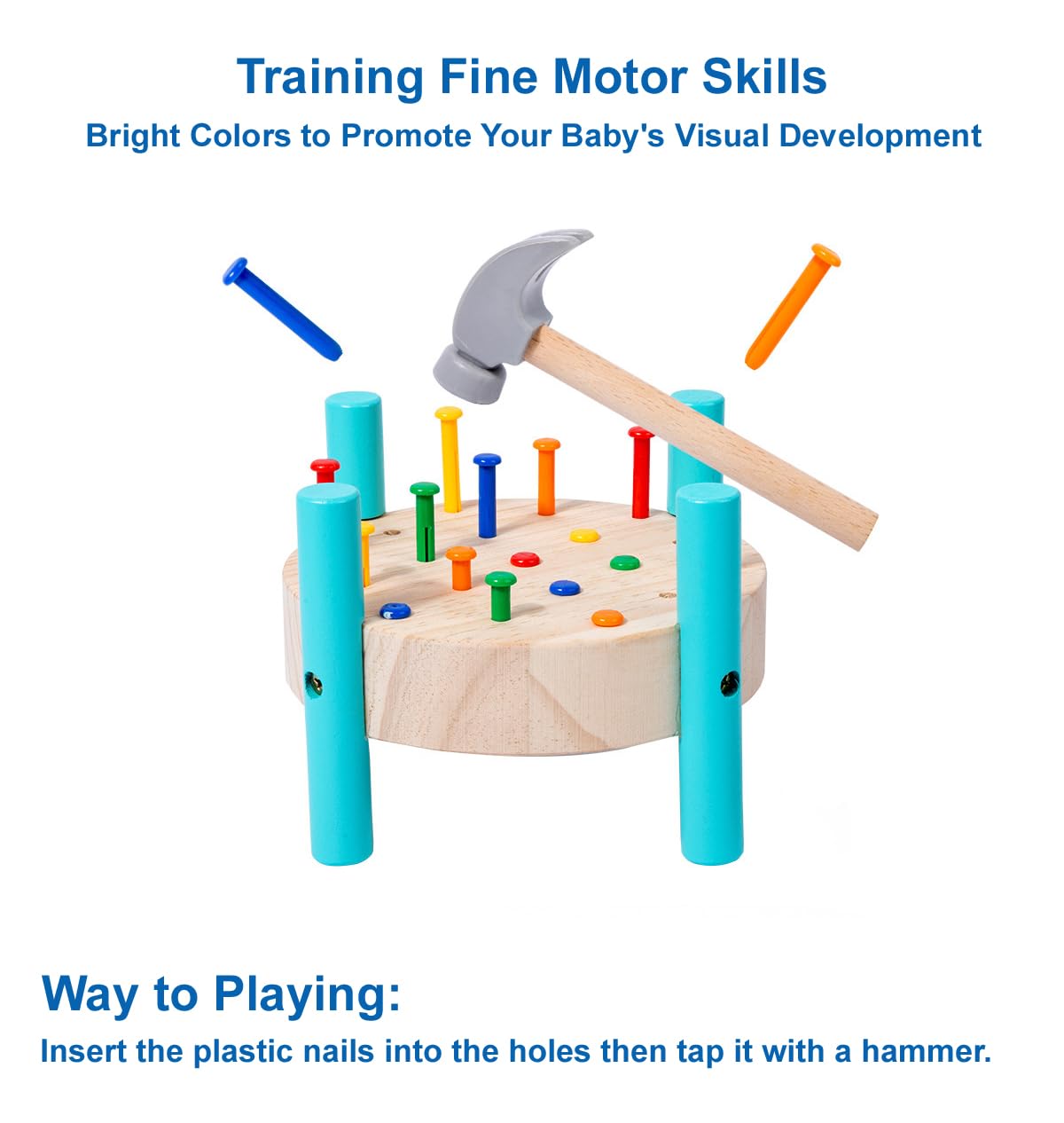 Training Fine Motor Skills
Bright Colors to Promote Your Baby's Visual Development

Way to Playing:
Insert the plastic nails into the holes then tap it with a hammer.