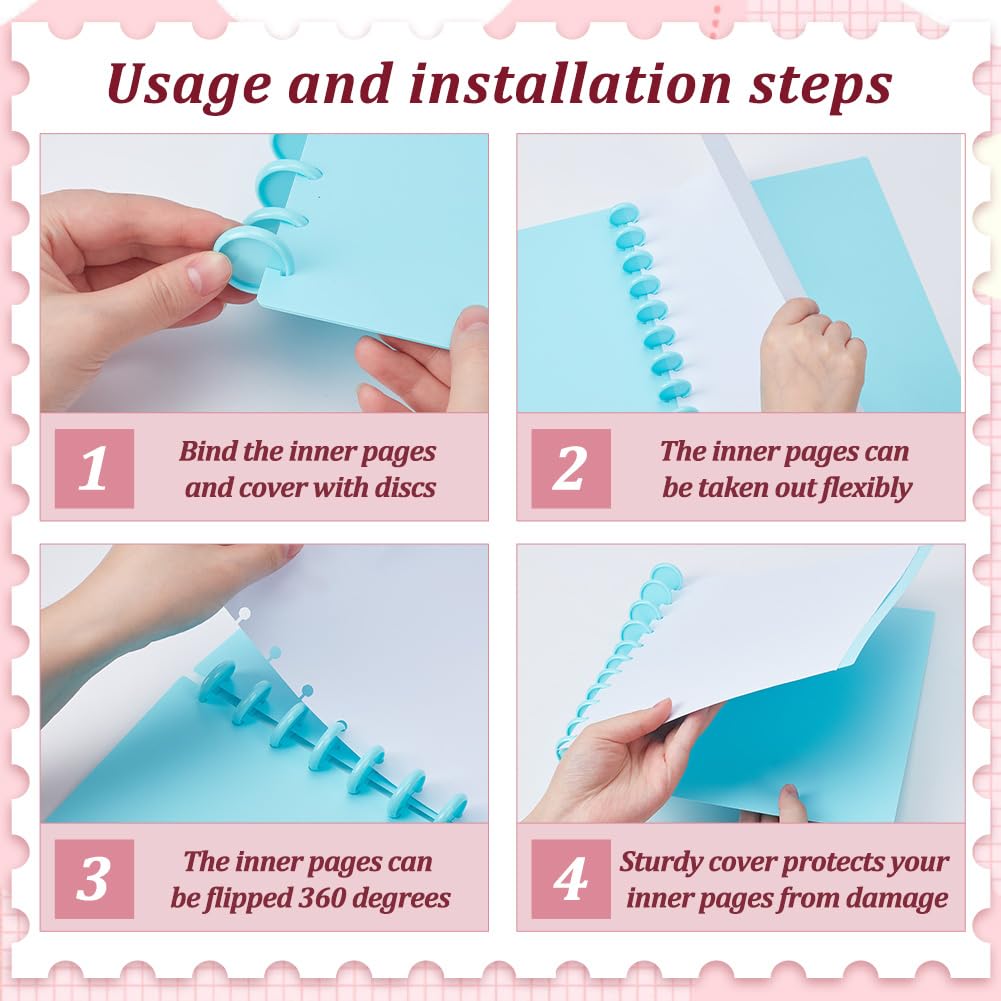 Usage and installation steps

1
Bind the inner pages and cover with discs

2
The inner pages can be taken out flexibly

3
The inner pages can be flipped 360 degrees

4
Sturdy cover protects your inner pages from damage